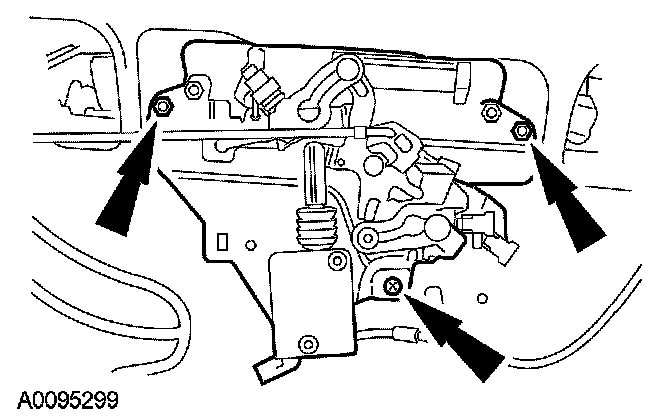 A0095299