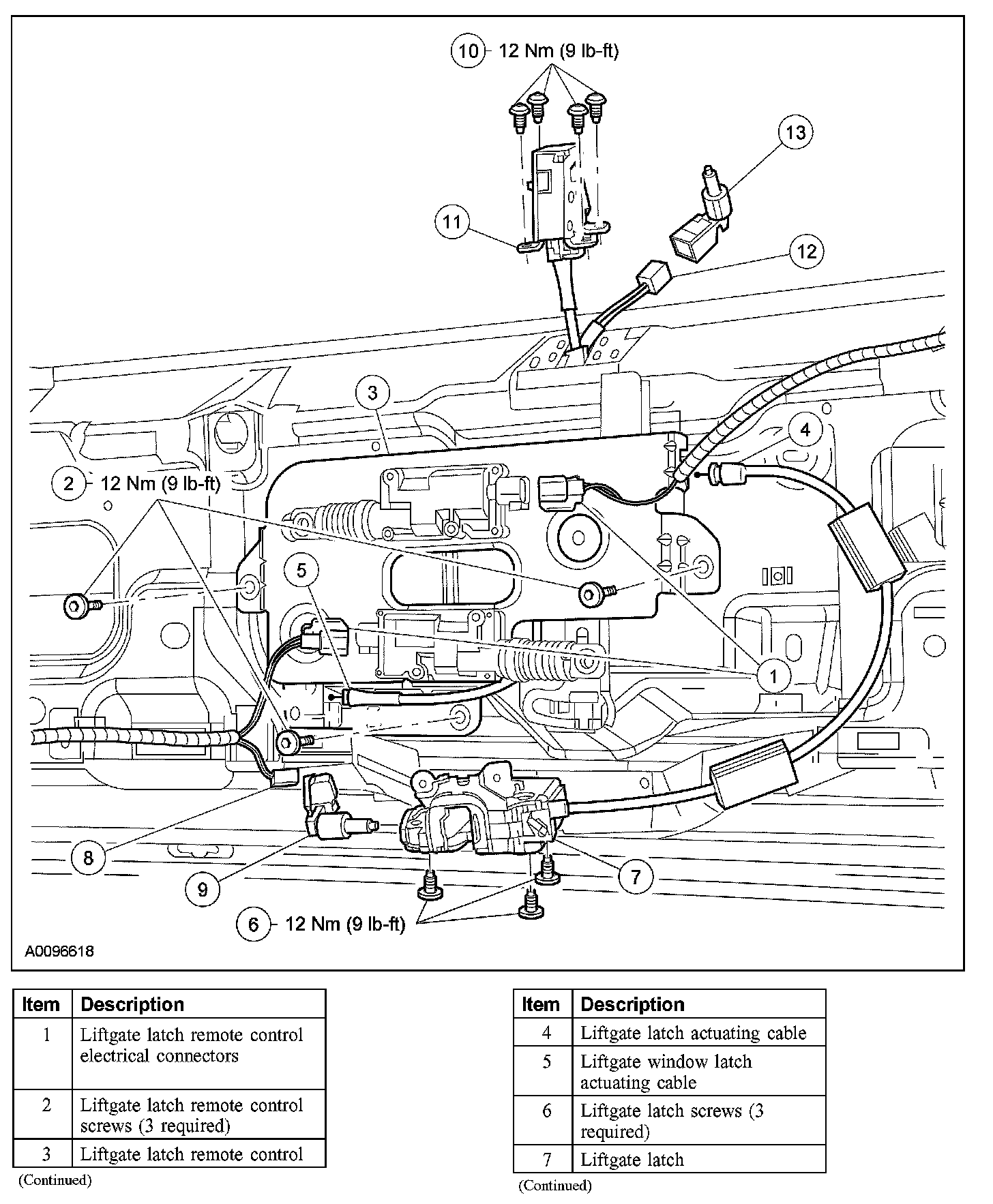 10 12 Nm (9 lb-ft)

13

11

12

3

4

2 12 Nm (9 lb-ft)

5

1

8

9

7

6 12 Nm (9 lb-ft)

A0096618

| Item | Description |
|---|---|
| 1 | Liftgate latch remote control electrical connectors |
| 2 | Liftgate latch remote control screws (3 required) |
| 3 | Liftgate latch remote control |

(Continued)

| Item | Description |
|---|---|
| 4 | Liftgate latch actuating cable |
| 5 | Liftgate window latch actuating cable |
| 6 | Liftgate latch screws (3 required) |
| 7 | Liftgate latch |

(Continued)