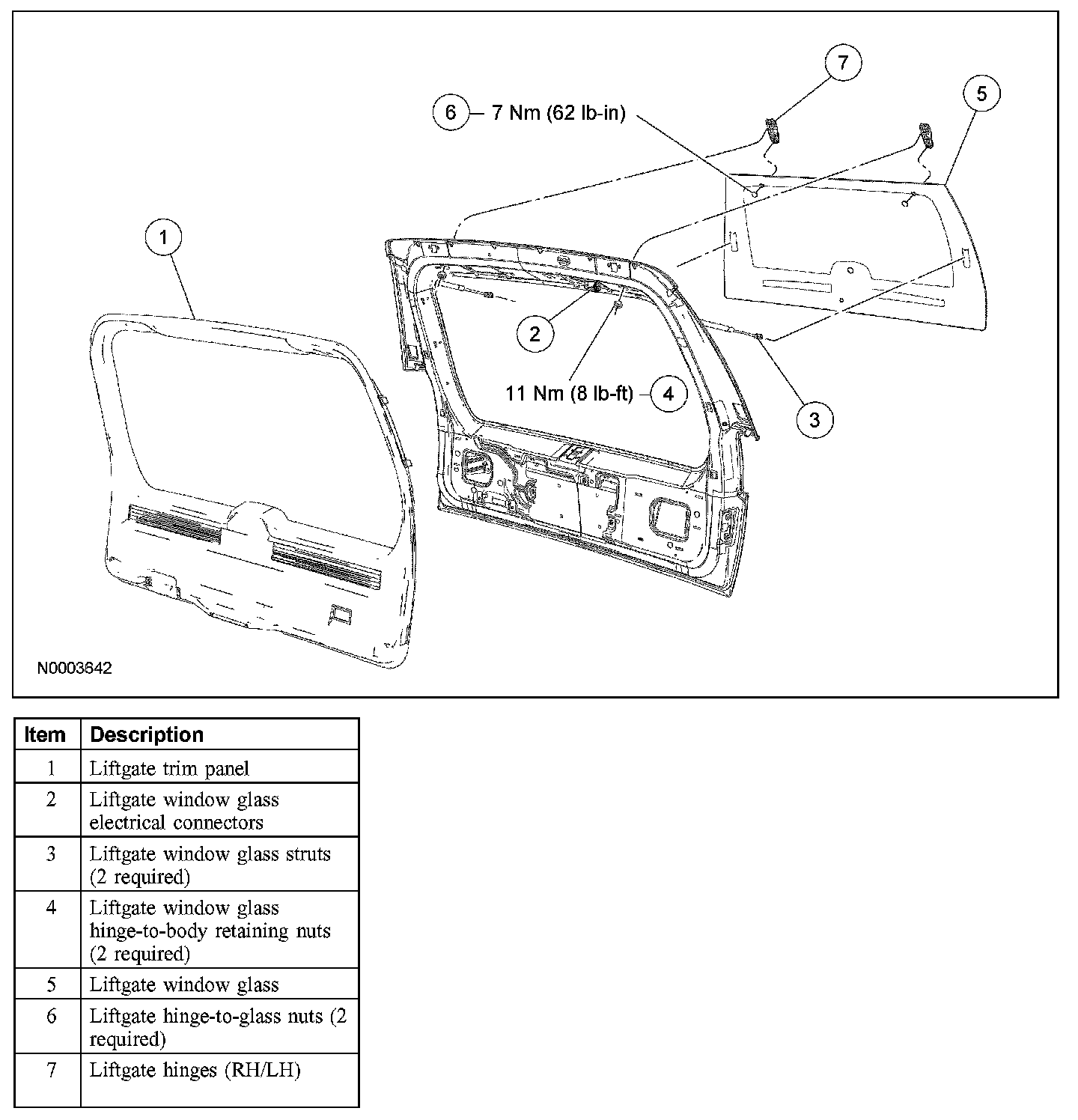 7

5

6 — 7 Nm (62 lb-in)

1

2

11 Nm (8 lb-ft) — 4

3

N0003642

| Item | Description |
|---|---|
| 1 | Liftgate trim panel |
| 2 | Liftgate window glass electrical connectors |
| 3 | Liftgate window glass struts (2 required) |
| 4 | Liftgate window glass hinge-to-body retaining nuts (2 required) |
| 5 | Liftgate window glass |
| 6 | Liftgate hinge-to-glass nuts (2 required) |
| 7 | Liftgate hinges (RH/LH) |