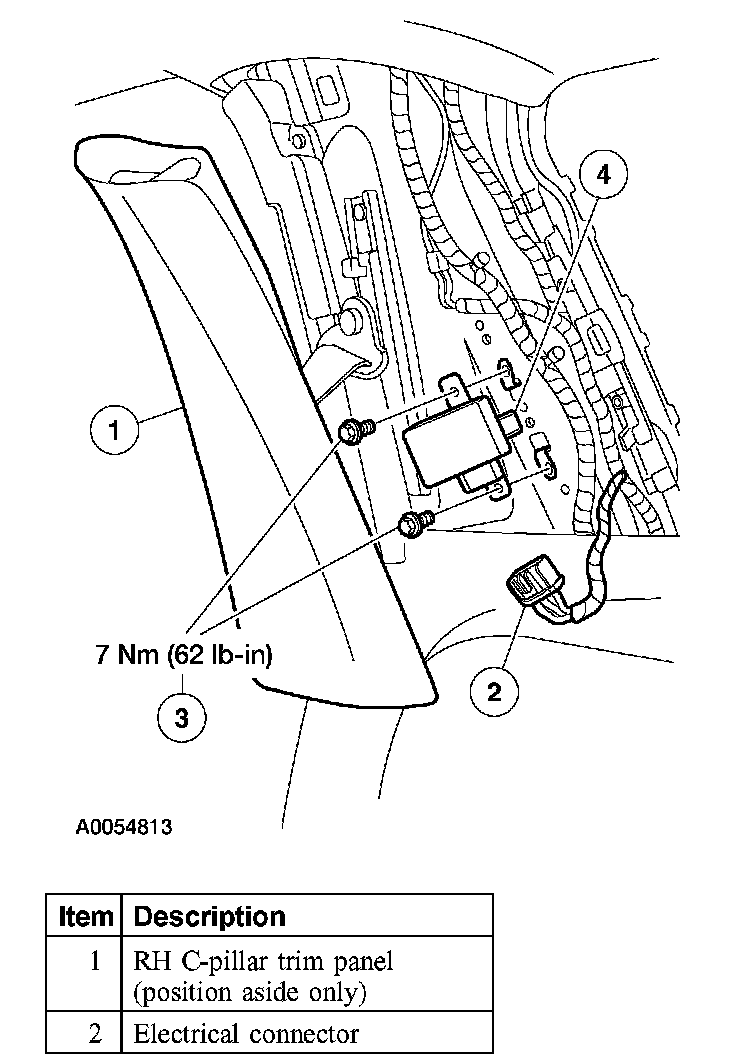 4

1

7 Nm (62 lb-in)

3

2

A0054813

| Item | Description |
|---|---|
| 1 | RH C-pillar trim panel (position aside only) |
| 2 | Electrical connector |