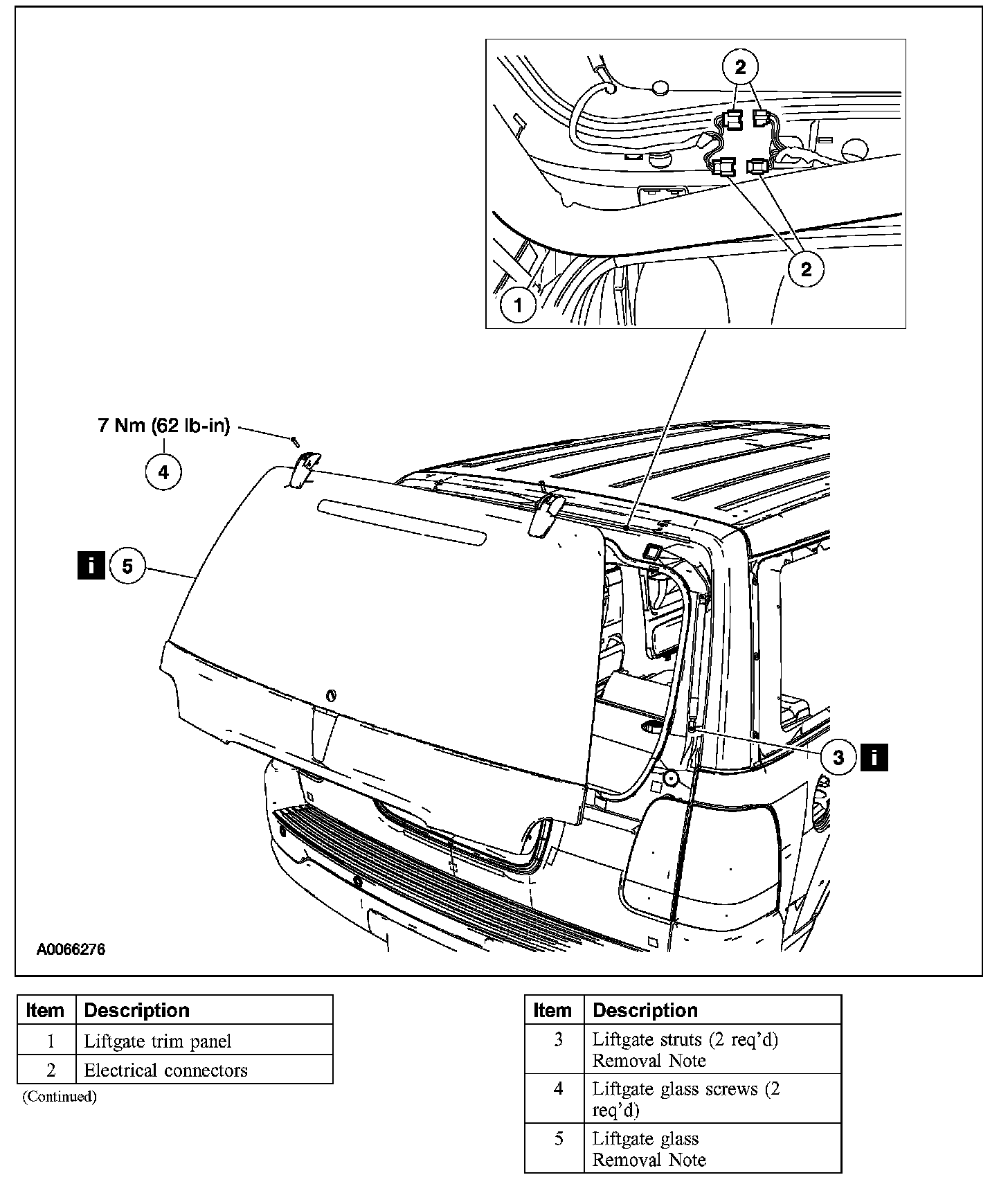 2

2

1

7 Nm (62 lb-in)

4

i 5

3 i

A0066276

| Item | Description |
|---|---|
| 1 | Liftgate trim panel |
| 2 | Electrical connectors |

(Continued)

| Item | Description |
|---|---|
| 3 | Liftgate struts (2 req'd) Removal Note |
| 4 | Liftgate glass screws (2 req'd) |
| 5 | Liftgate glass Removal Note |