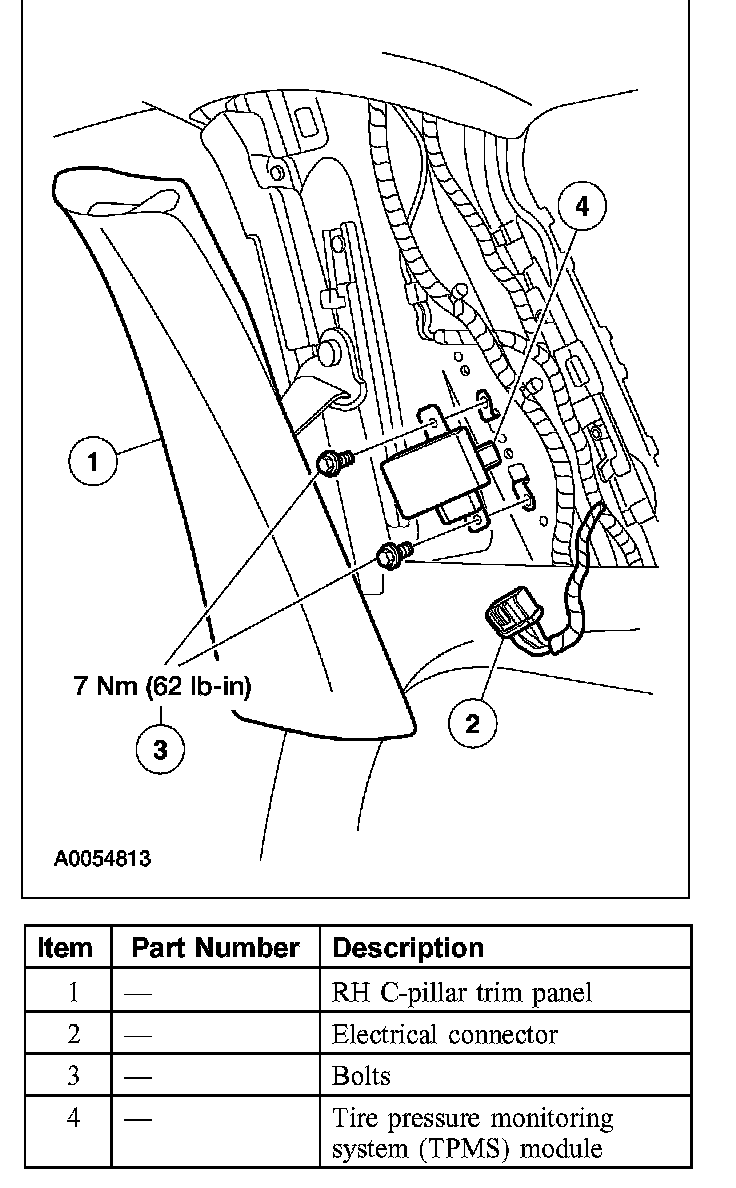 4

1

7 Nm (62 lb-in)

3

2

A0054813

| Item | Part Number | Description |
|---|---|---|
| 1 | — | RH C-pillar trim panel |
| 2 | — | Electrical connector |
| 3 | — | Bolts |
| 4 | — | Tire pressure monitoring system (TPMS) module |