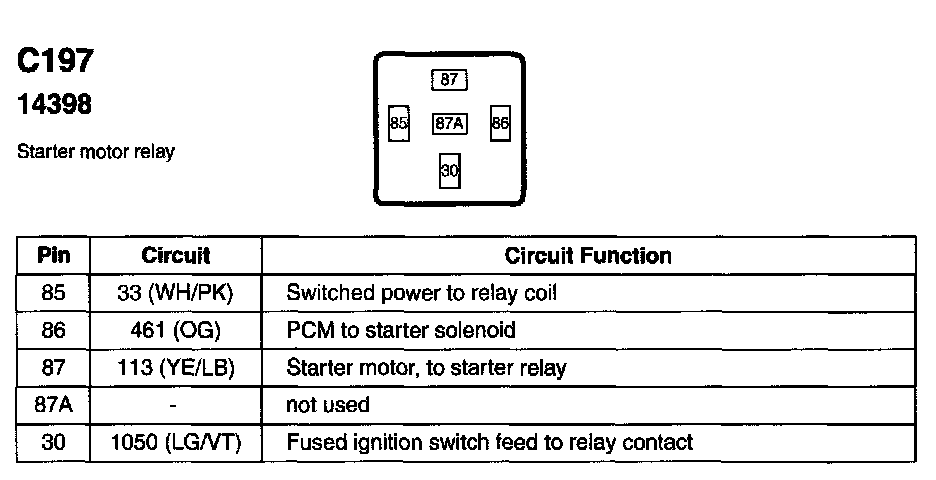 C197
14398

Starter motor relay

87
85
87A
86
30

| Pin | Circuit | Circuit Function |
|---|---|---|
| 85 | 33 (WH/PK) | Switched power to relay coil |
| 86 | 461 (OG) | PCM to starter solenoid |
| 87 | 113 (YE/LB) | Starter motor, to starter relay |
| 87A | - | not used |
| 30 | 1050 (LG/VT) | Fused ignition switch feed to relay contact |