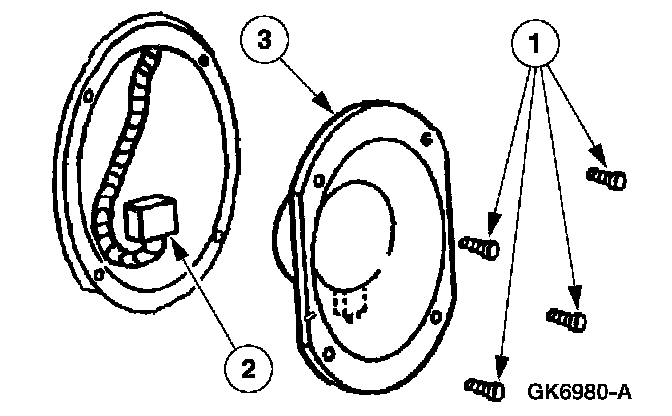 3
1
2
GK6980-A