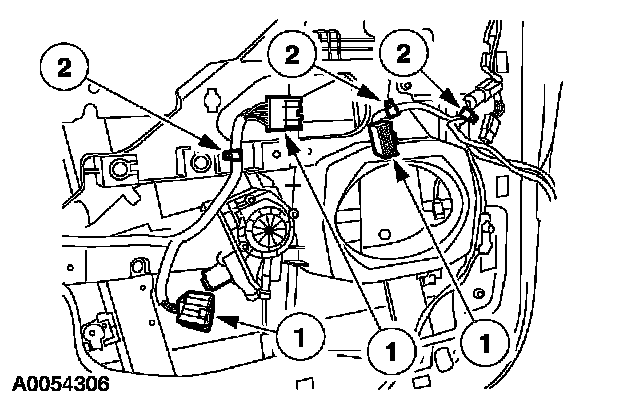 2
2
2
1
1
1
A0054306