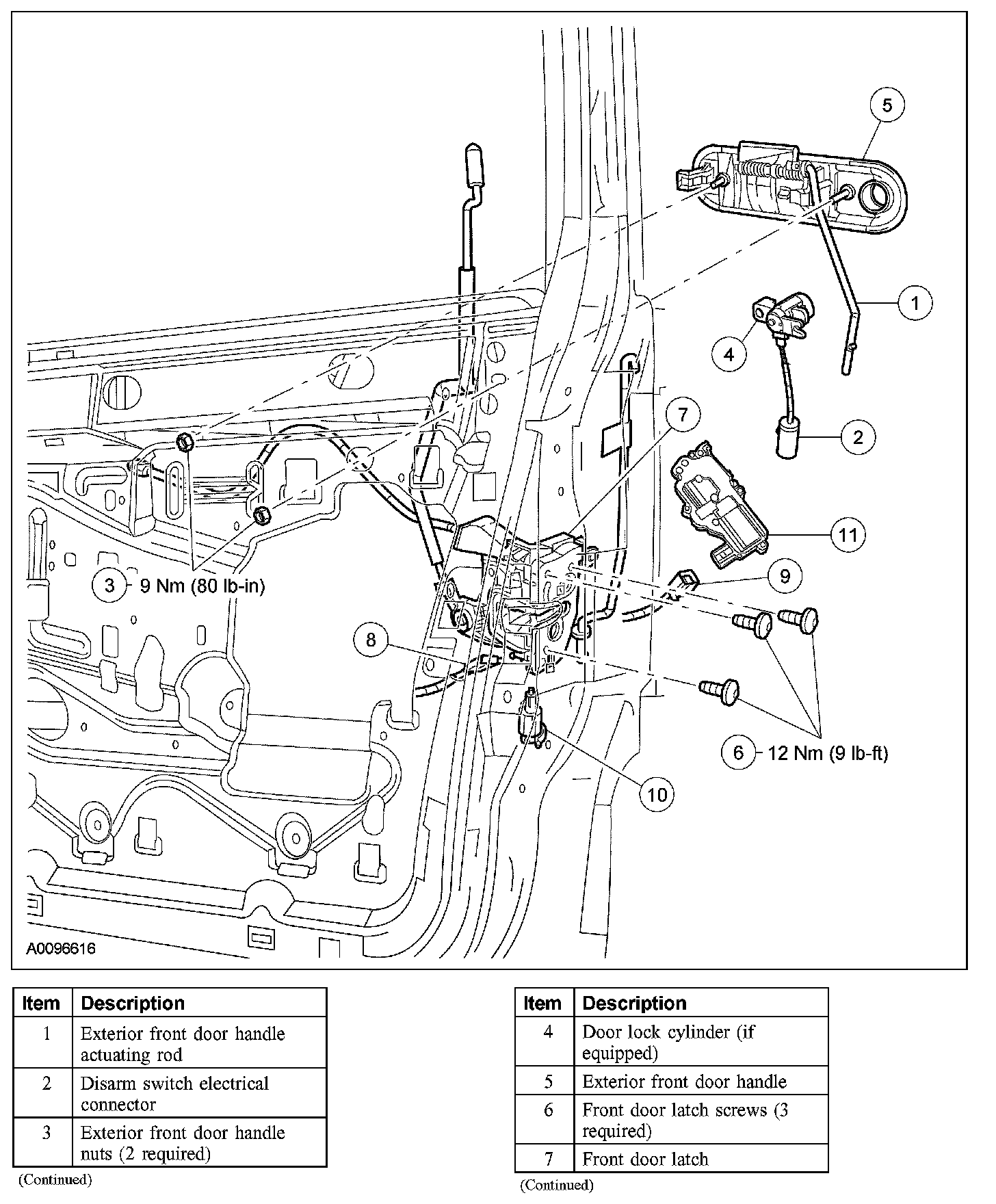 5

1

4

2

7

11

9

3 9 Nm (80 lb-in)

8

6 12 Nm (9 lb-ft)

10

A0096616

| Item | Description |
|---|---|
| 1 | Exterior front door handle actuating rod |
| 2 | Disarm switch electrical connector |
| 3 | Exterior front door handle nuts (2 required) |

(Continued)

| Item | Description |
|---|---|
| 4 | Door lock cylinder (if equipped) |
| 5 | Exterior front door handle |
| 6 | Front door latch screws (3 required) |
| 7 | Front door latch |

(Continued)