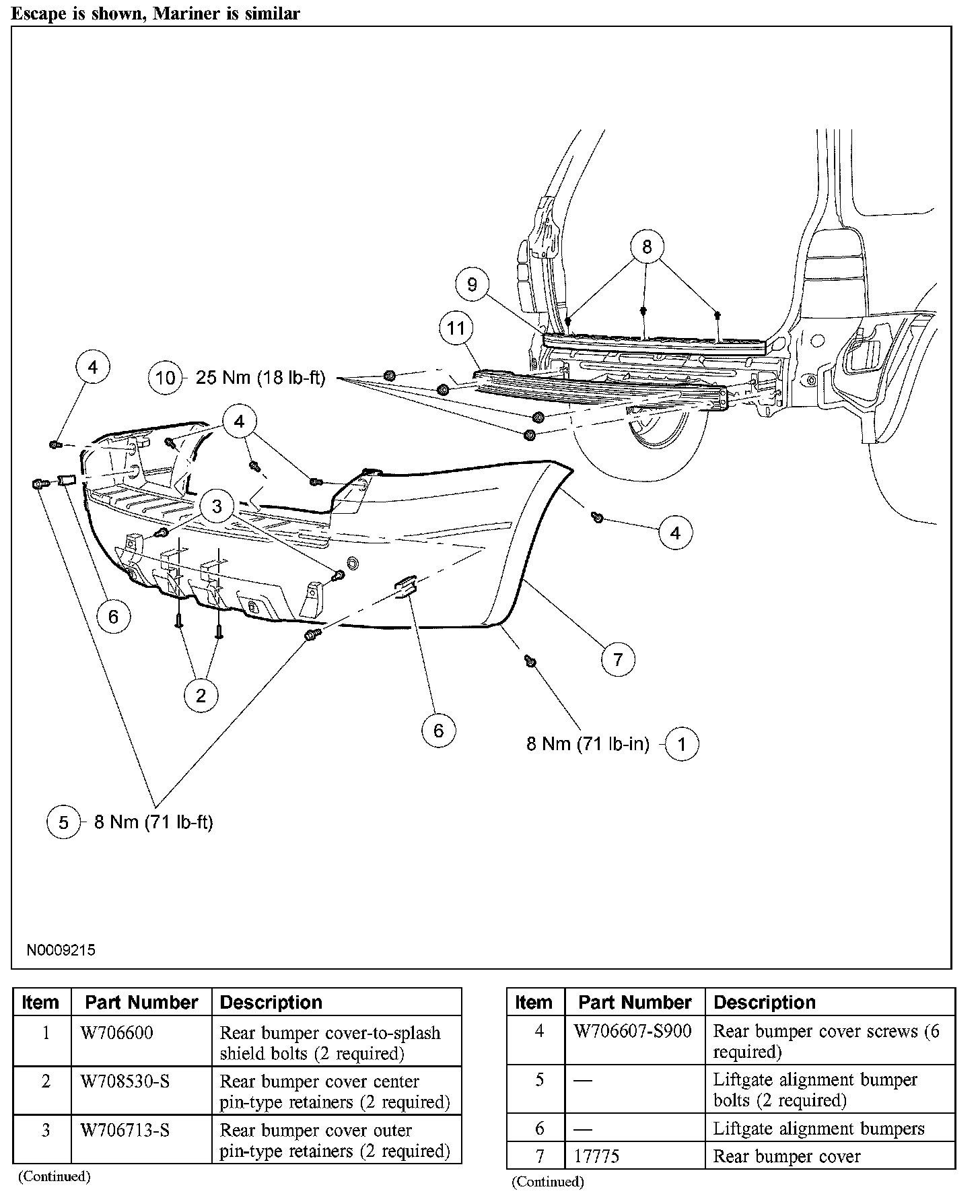 Escape is shown, Mariner is similar

8
9
11
4
10 25 Nm (18 lb-ft)
4
3
4
6
7
2
6
8 Nm (71 lb-in) 1
5 8 Nm (71 lb-ft)

N0009215

| Item | Part Number | Description |
|---|---|---|
| 1 | W706600 | Rear bumper cover-to-splash shield bolts (2 required) |
| 2 | W708530-S | Rear bumper cover center pin-type retainers (2 required) |
| 3 | W706713-S | Rear bumper cover outer pin-type retainers (2 required) |

(Continued)

| Item | Part Number | Description |
|---|---|---|
| 4 | W706607-S900 | Rear bumper cover screws (6 required) |
| 5 | — | Liftgate alignment bumper bolts (2 required) |
| 6 | — | Liftgate alignment bumpers |
| 7 | 17775 | Rear bumper cover |

(Continued)