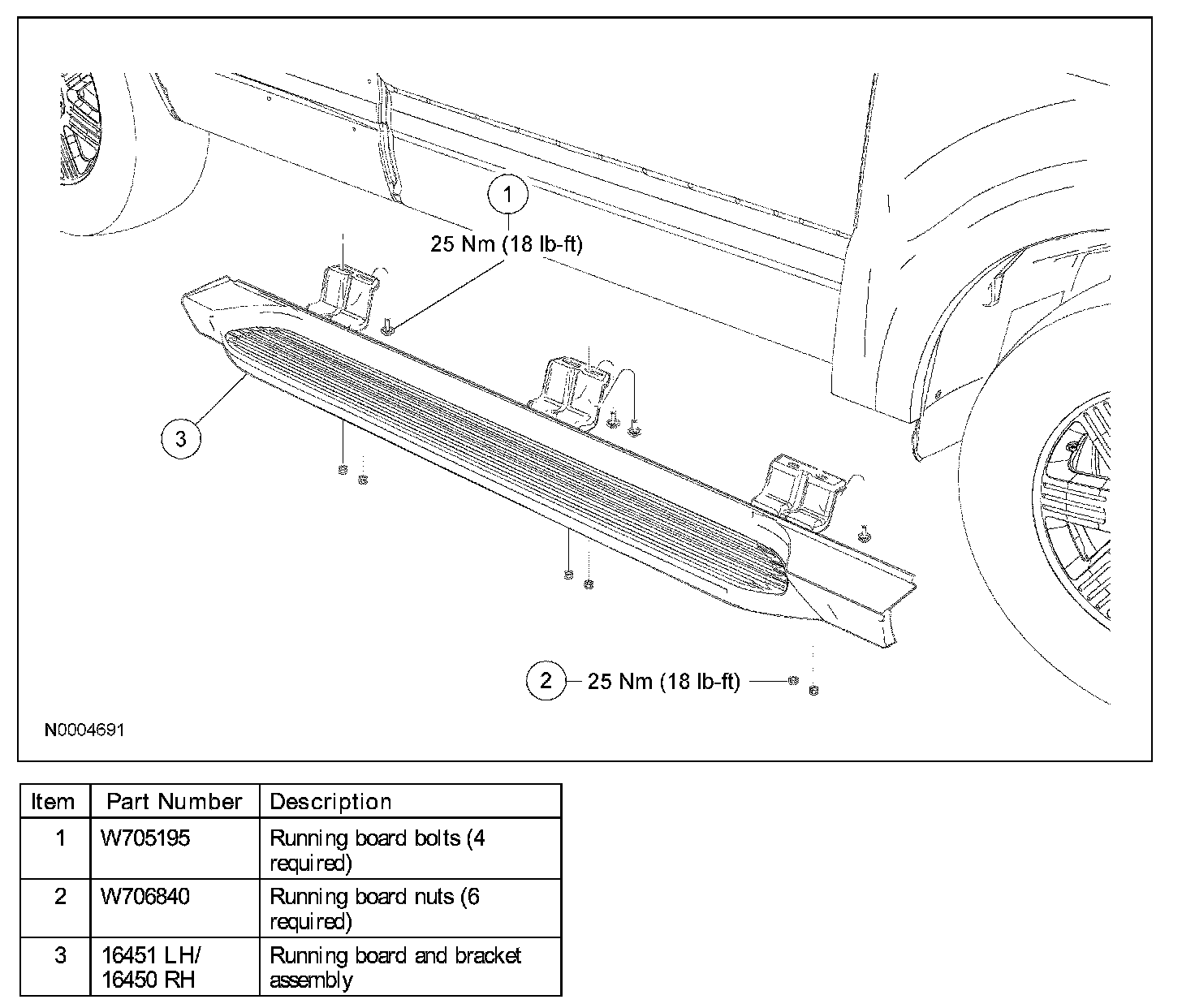 1
25 Nm (18 lb-ft)

3

2 25 Nm (18 lb-ft)

N0004691

| Item | Part Number | Description |
|---|---|---|
| 1 | W705195 | Running board bolts (4 required) |
| 2 | W706840 | Running board nuts (6 required) |
| 3 | 16451 LH/ 16450 RH | Running board and bracket assembly |