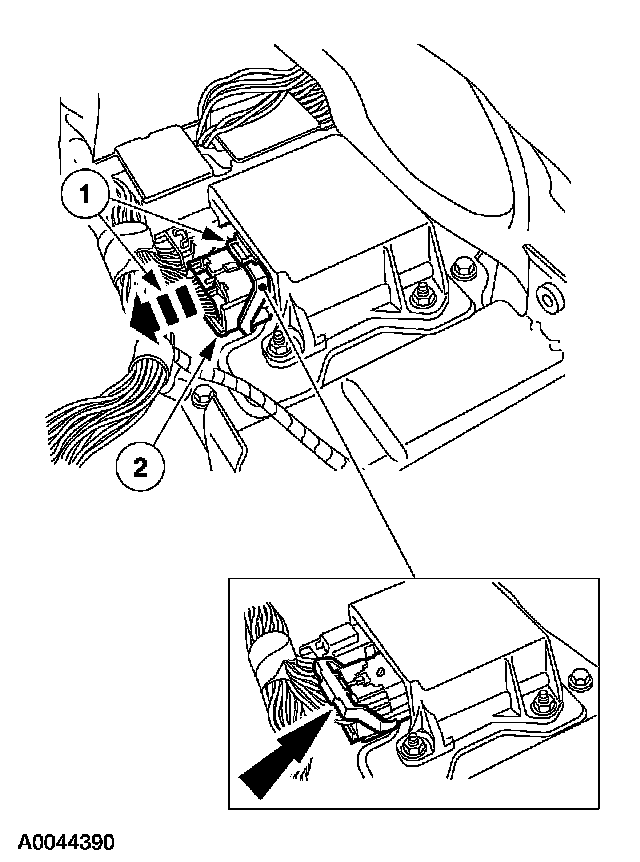 1

2

A0044390