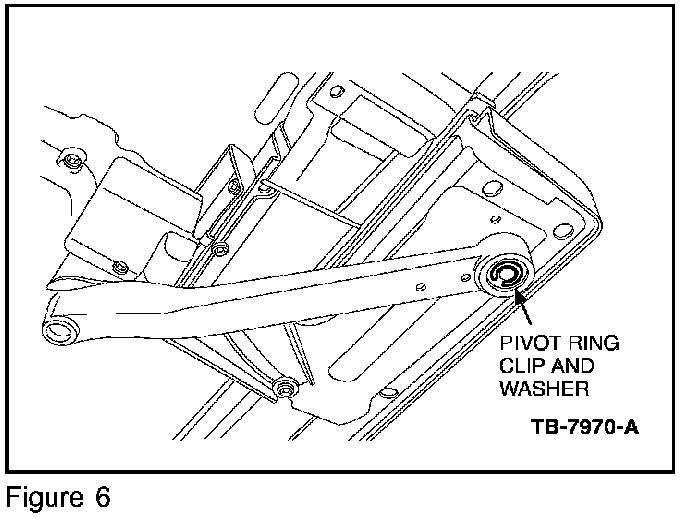 PIVOT RING CLIP AND WASHER

TB-7970-A

Figure 6