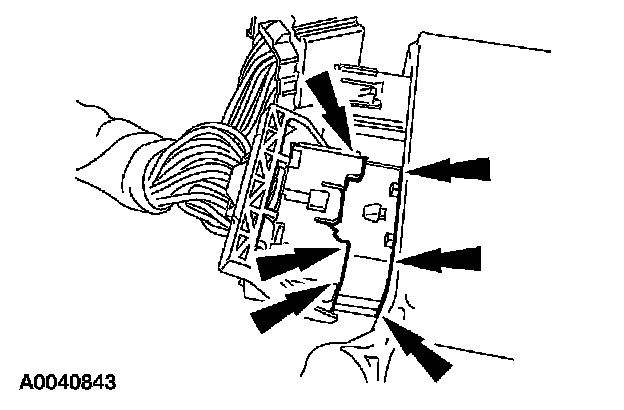 A0040843