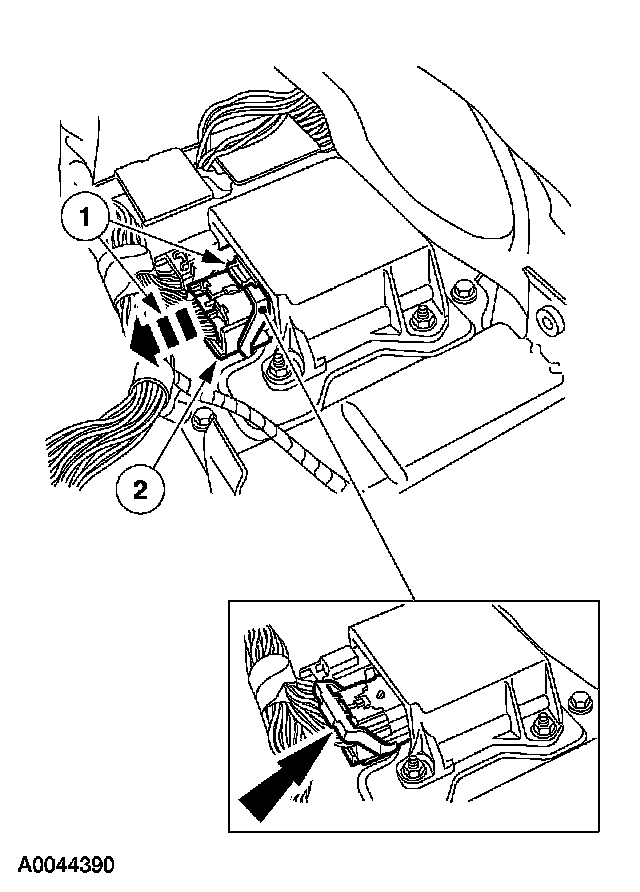 1
2
A0044390