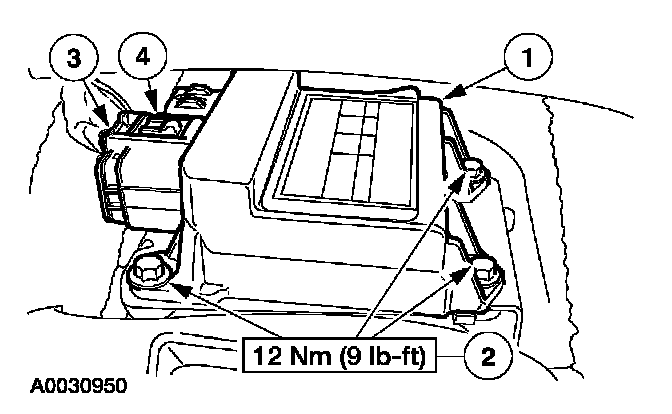 3
4
1
12 Nm (9 lb-ft)
2
A0030950