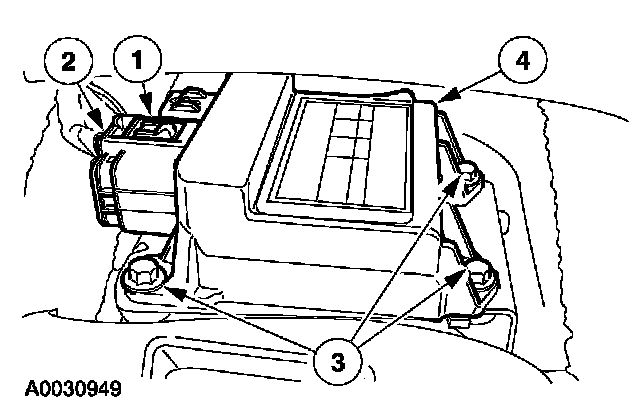 2
1
4
3
A0030949