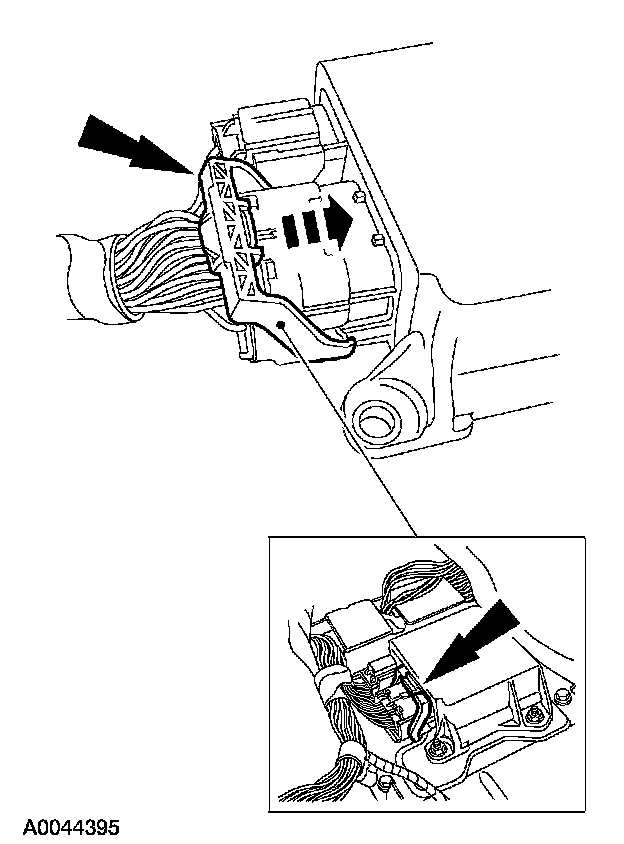 A0044395