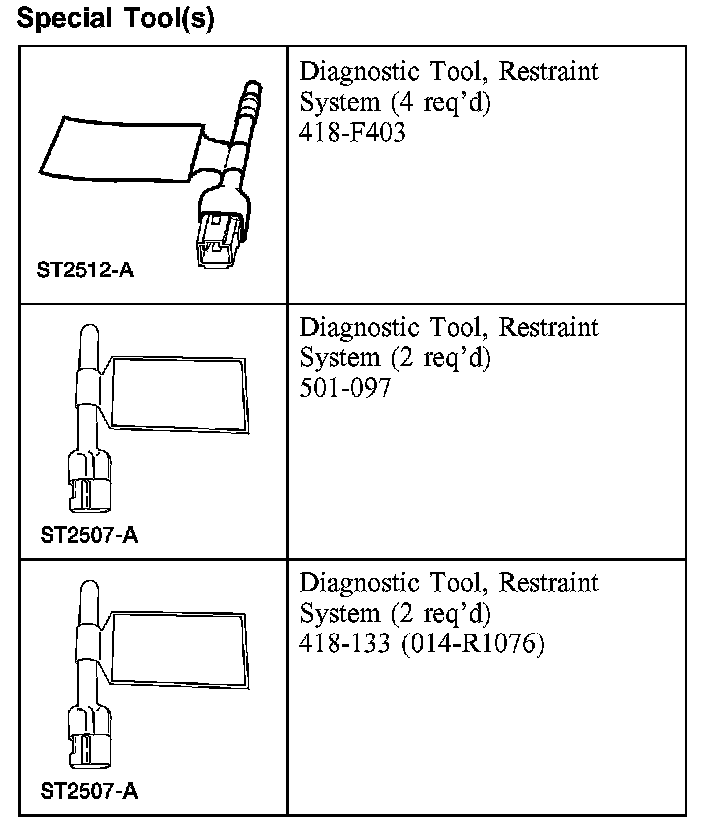 Special Tool(s)

| | |
|---|---|
| ST2512-A | Diagnostic Tool, Restraint System (4 req'd) 418-F403 |
| ST2507-A | Diagnostic Tool, Restraint System (2 req'd) 501-097 |
| ST2507-A | Diagnostic Tool, Restraint System (2 req'd) 418-133 (014-R1076) |