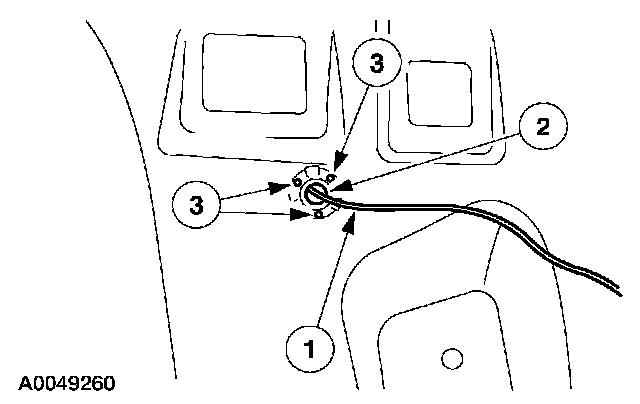 3
2
3
1
A0049260