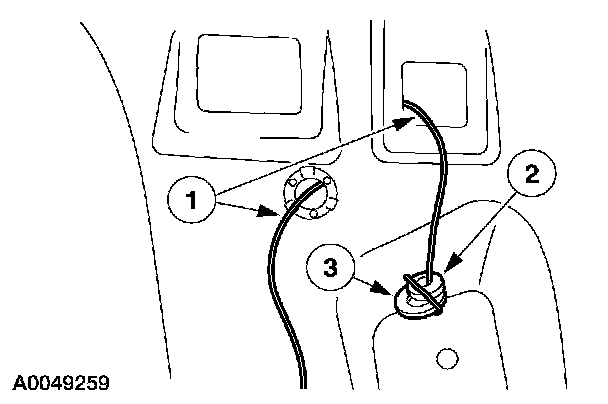 1
2
3
A0049259