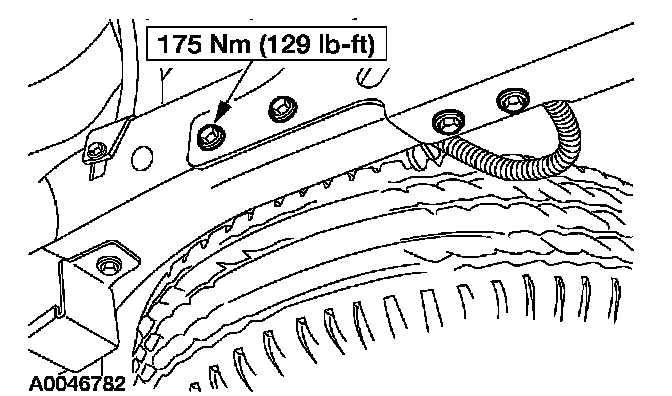 175 Nm (129 lb-ft)

A0046782