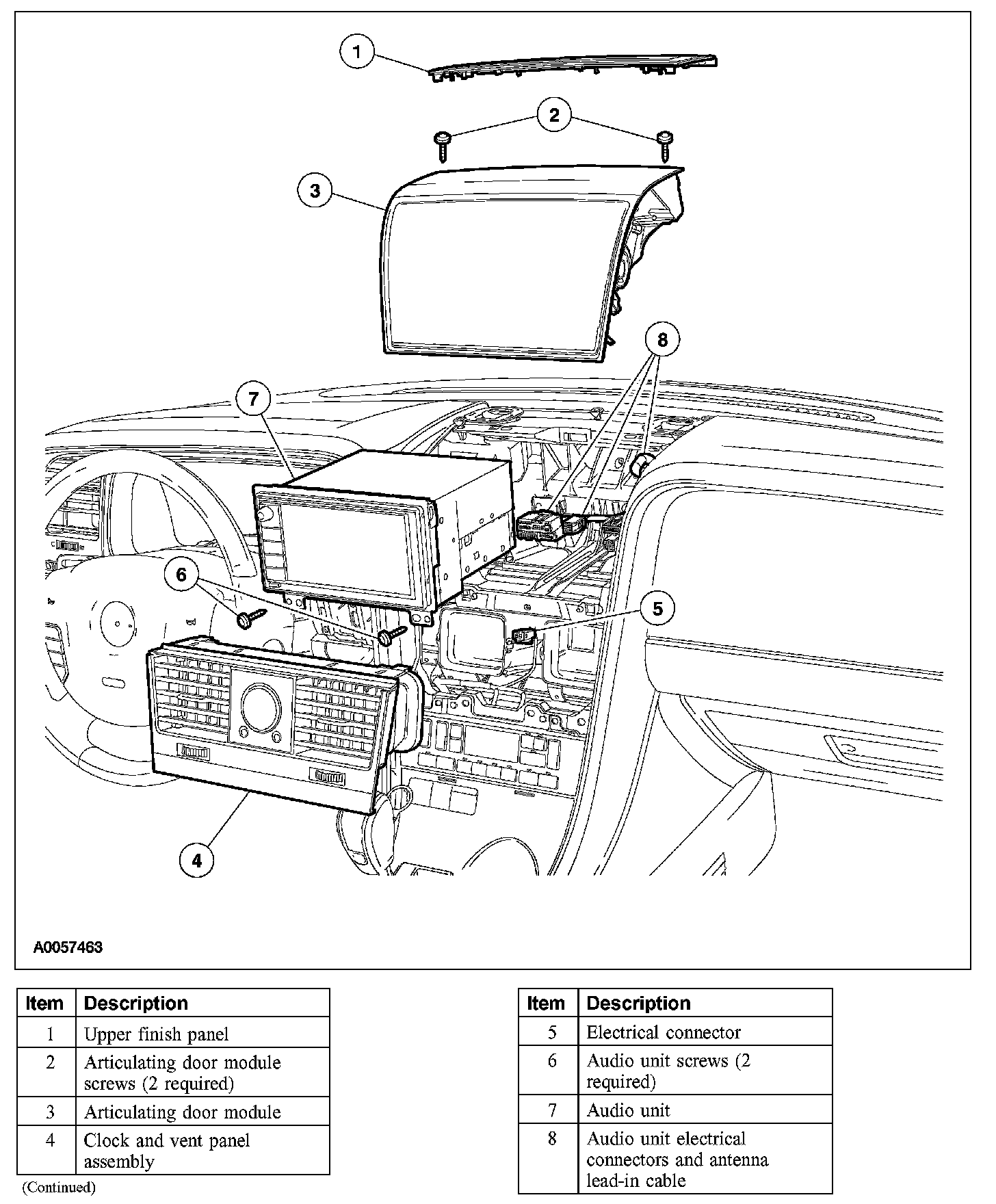 1
2
3
8
7
6
5
4

A0057463

| Item | Description |
|---|---|
| 1 | Upper finish panel |
| 2 | Articulating door module screws (2 required) |
| 3 | Articulating door module |
| 4 | Clock and vent panel assembly |

(Continued)

| Item | Description |
|---|---|
| 5 | Electrical connector |
| 6 | Audio unit screws (2 required) |
| 7 | Audio unit |
| 8 | Audio unit electrical connectors and antenna lead-in cable |