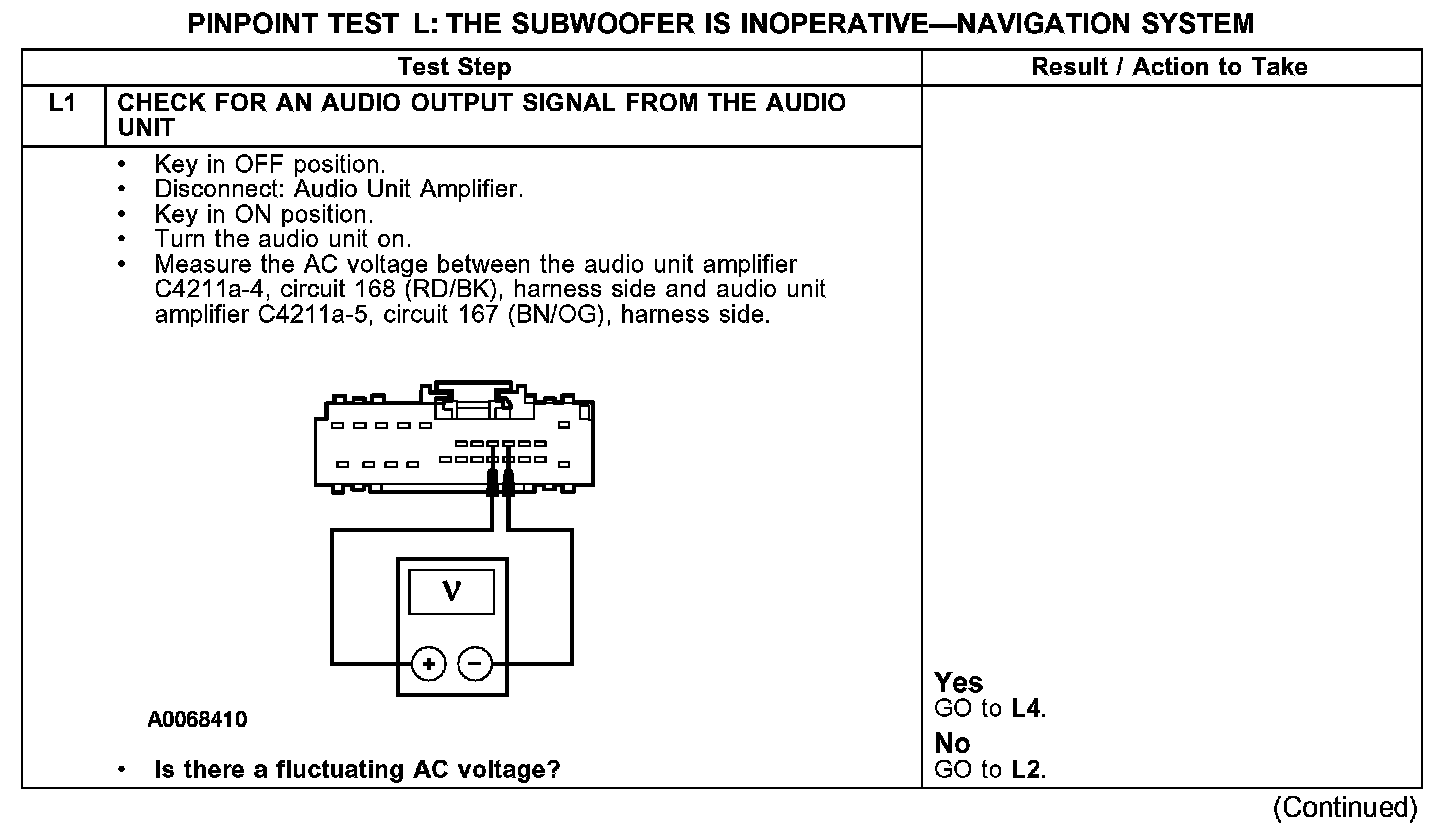 PINPOINT TEST L: THE SUBWOOFER IS INOPERATIVE—NAVIGATION SYSTEM

| | Test Step | Result / Action to Take |
|---|---|---|
| L1 | CHECK FOR AN AUDIO OUTPUT SIGNAL FROM THE AUDIO UNIT | |
| | • Key in OFF position. • Disconnect: Audio Unit Amplifier. • Key in ON position. • Turn the audio unit on. • Measure the AC voltage between the audio unit amplifier C4211a-4, circuit 168 (RD/BK), harness side and audio unit amplifier C4211a-5, circuit 167 (BN/OG), harness side. V + − A0068410 • Is there a fluctuating AC voltage? | Yes GO to L4. No GO to L2. |

(Continued)