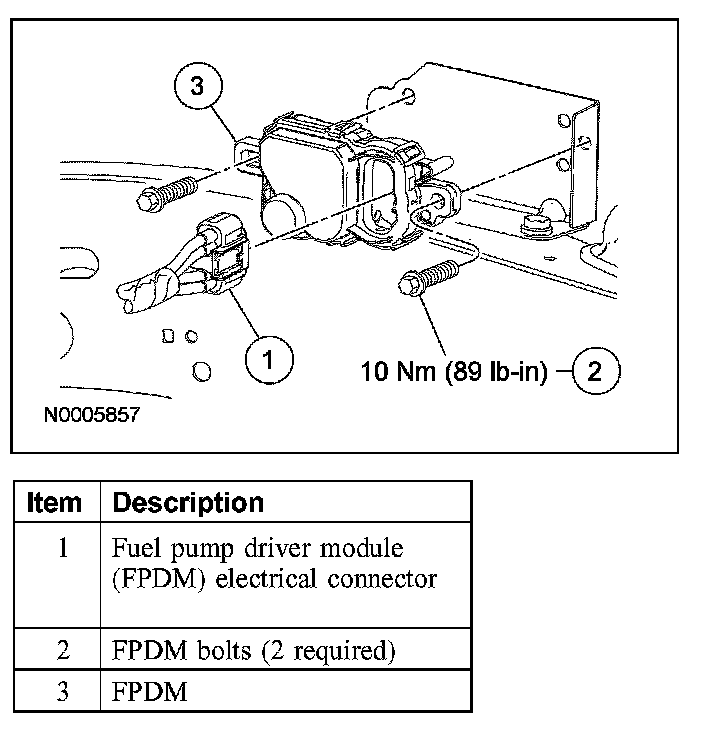 3

1

10 Nm (89 lb-in)

2

N0005857

| Item | Description |
|---|---|
| 1 | Fuel pump driver module (FPDM) electrical connector |
| 2 | FPDM bolts (2 required) |
| 3 | FPDM |