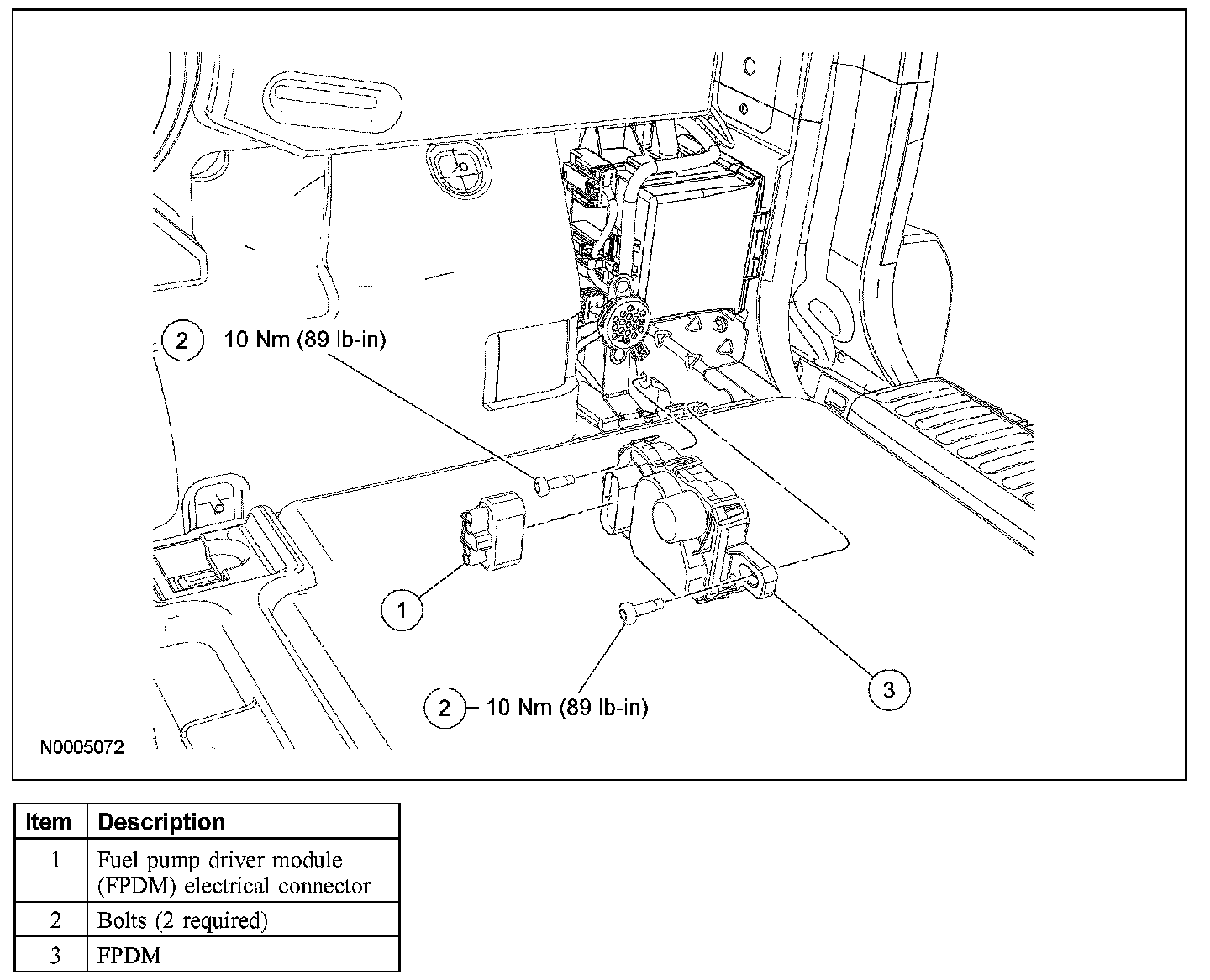 2 10 Nm (89 lb-in)

1

3

2 10 Nm (89 lb-in)

N0005072

| Item | Description |
|---|---|
| 1 | Fuel pump driver module (FPDM) electrical connector |
| 2 | Bolts (2 required) |
| 3 | FPDM |