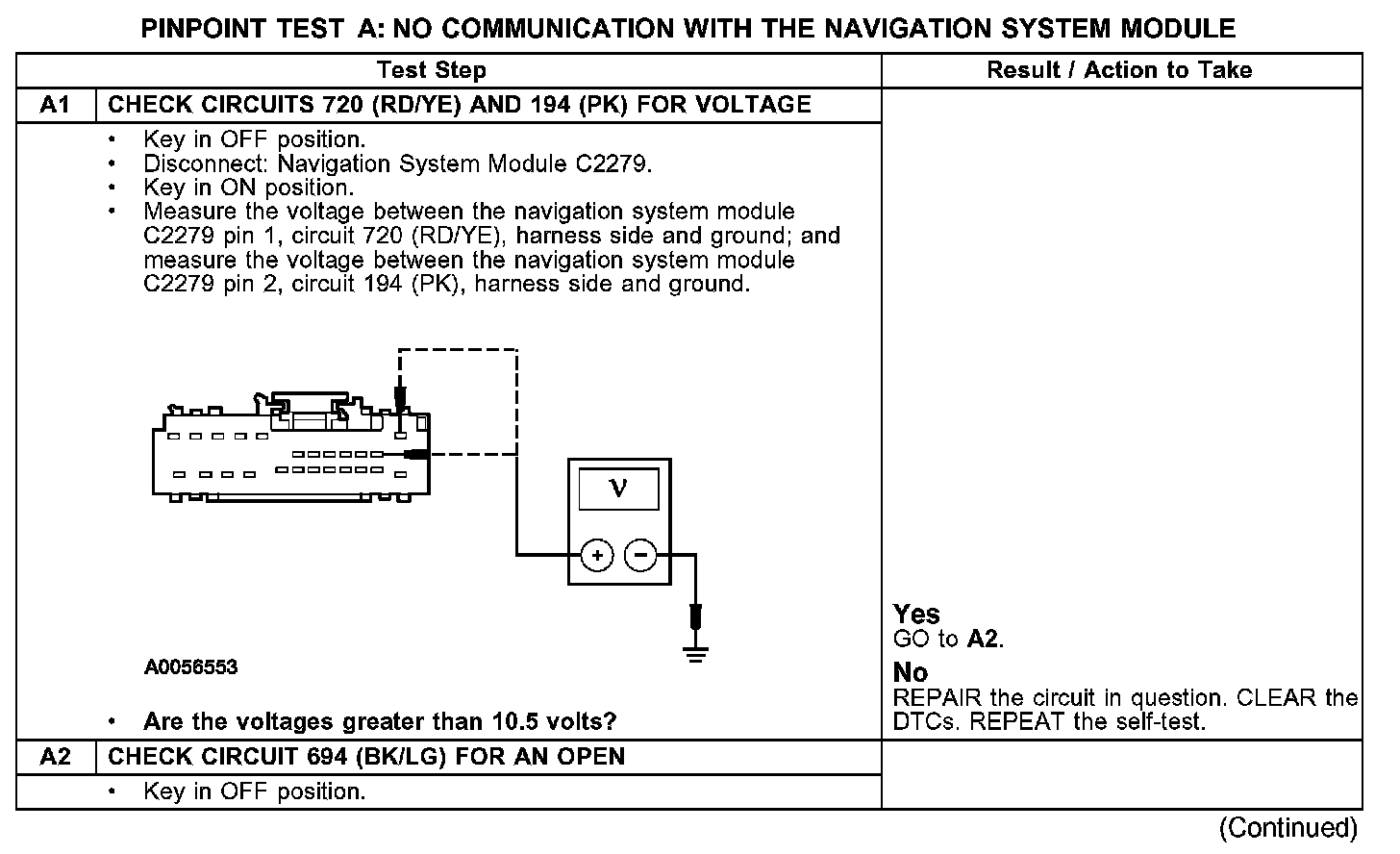 PINPOINT TEST A: NO COMMUNICATION WITH THE NAVIGATION SYSTEM MODULE

| | Test Step | Result / Action to Take |
|---|---|---|
| A1 | CHECK CIRCUITS 720 (RD/YE) AND 194 (PK) FOR VOLTAGE | |
| | • Key in OFF position. • Disconnect: Navigation System Module C2279. • Key in ON position. • Measure the voltage between the navigation system module C2279 pin 1, circuit 720 (RD/YE), harness side and ground; and measure the voltage between the navigation system module C2279 pin 2, circuit 194 (PK), harness side and ground. V + − A0056553 • Are the voltages greater than 10.5 volts? | Yes GO to A2. No REPAIR the circuit in question. CLEAR the DTCs. REPEAT the self-test. |
| A2 | CHECK CIRCUIT 694 (BK/LG) FOR AN OPEN | |
| | • Key in OFF position. | |

(Continued)