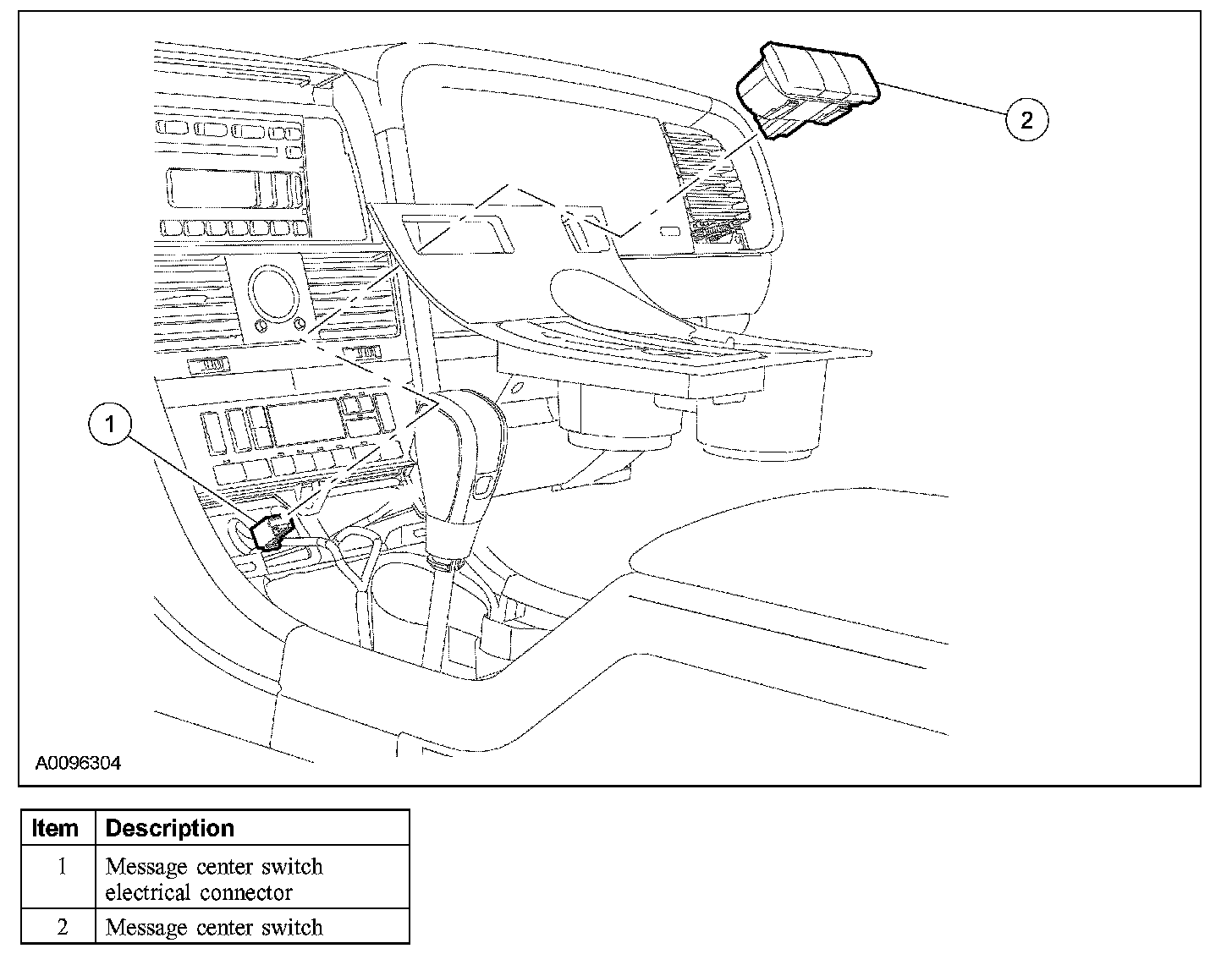 2

1

A0096304

| Item | Description |
|---|---|
| 1 | Message center switch electrical connector |
| 2 | Message center switch |