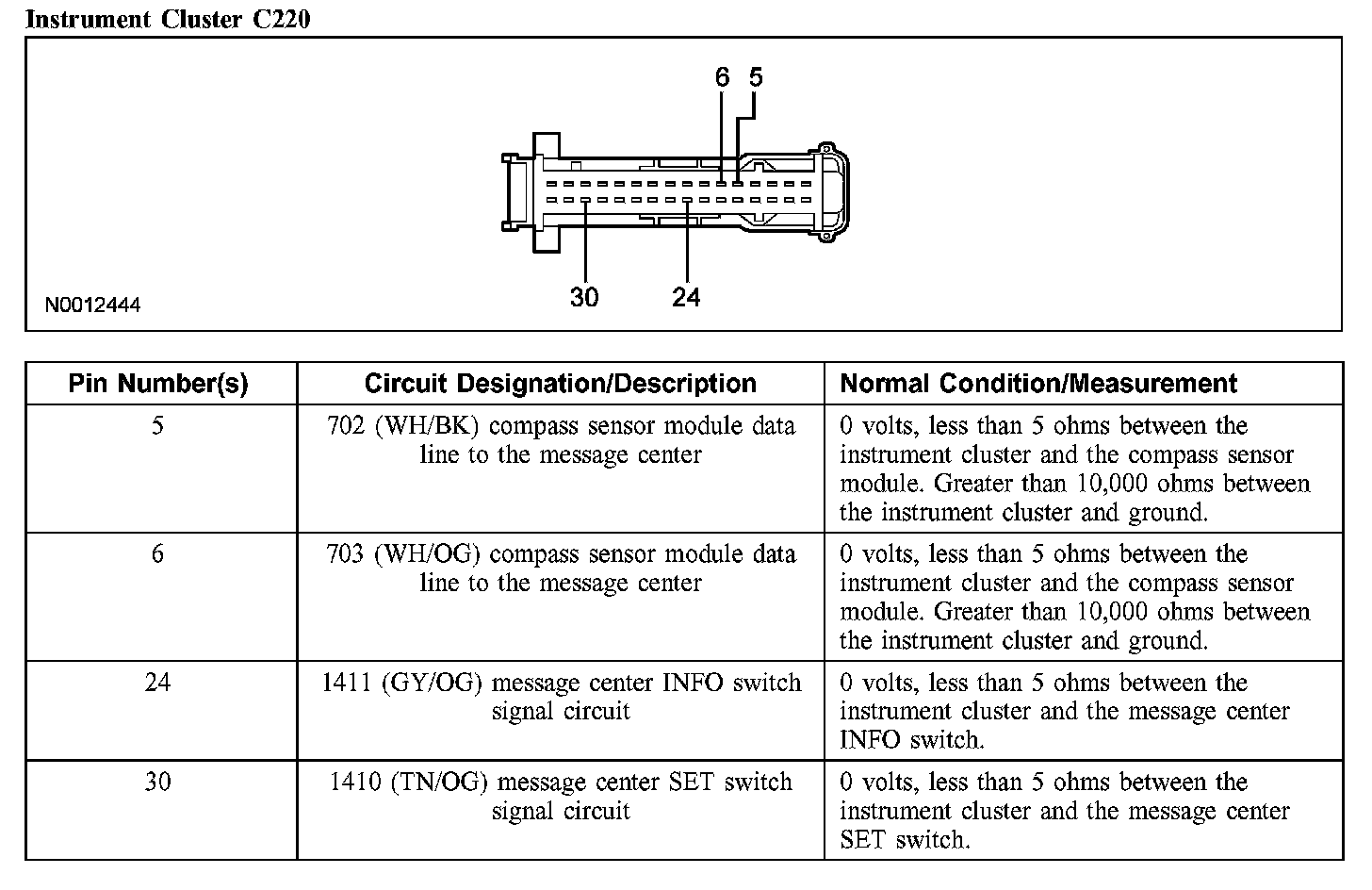 Instrument Cluster C220

6 5

30 24

N0012444

| Pin Number(s) | Circuit Designation/Description | Normal Condition/Measurement |
|---|---|---|
| 5 | 702 (WH/BK) compass sensor module data line to the message center | 0 volts, less than 5 ohms between the instrument cluster and the compass sensor module. Greater than 10,000 ohms between the instrument cluster and ground. |
| 6 | 703 (WH/OG) compass sensor module data line to the message center | 0 volts, less than 5 ohms between the instrument cluster and the compass sensor module. Greater than 10,000 ohms between the instrument cluster and ground. |
| 24 | 1411 (GY/OG) message center INFO switch signal circuit | 0 volts, less than 5 ohms between the instrument cluster and the message center INFO switch. |
| 30 | 1410 (TN/OG) message center SET switch signal circuit | 0 volts, less than 5 ohms between the instrument cluster and the message center SET switch. |