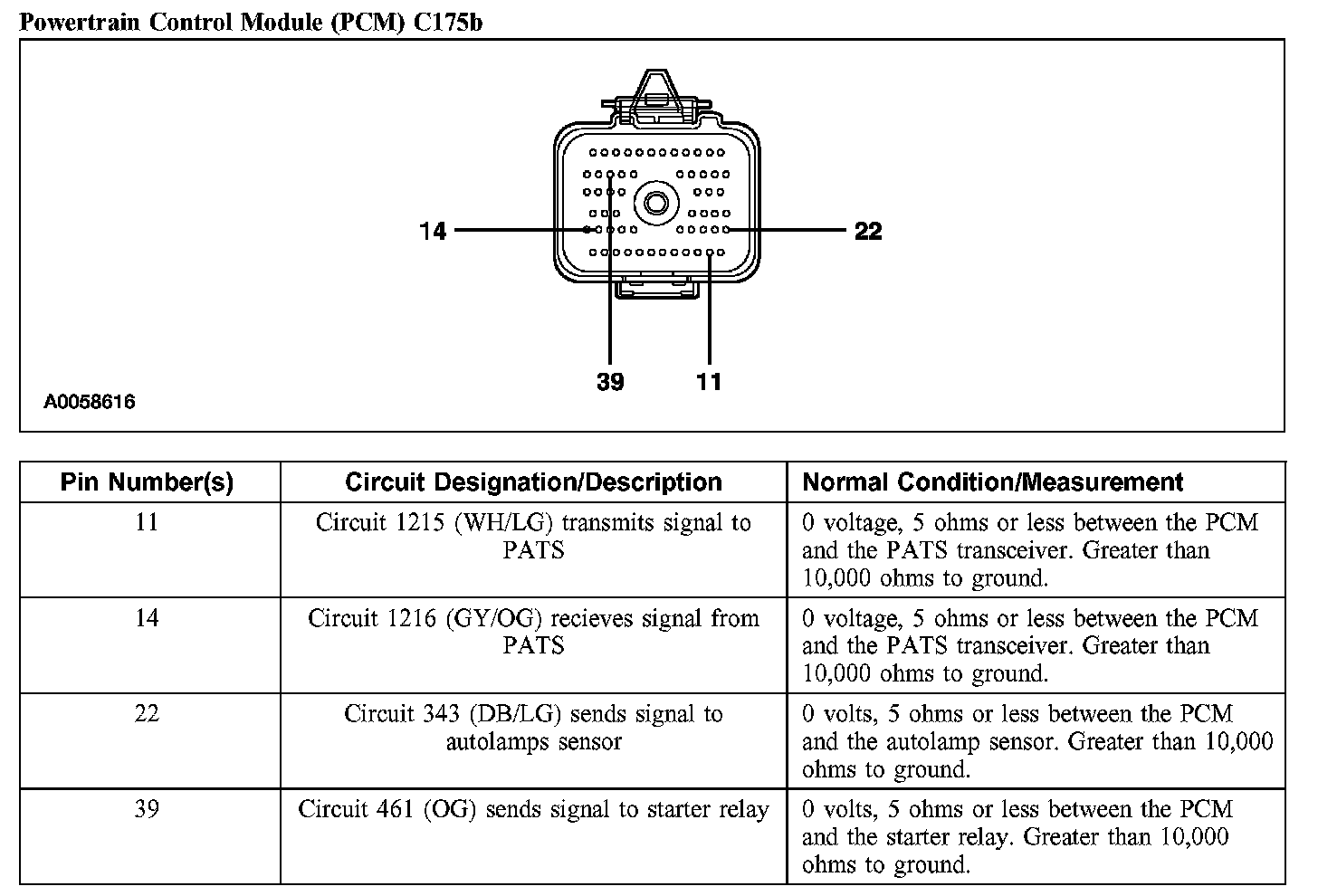 Powertrain Control Module (PCM) C175b

14
22
39
11
A0058616

| Pin Number(s) | Circuit Designation/Description | Normal Condition/Measurement |
|---|---|---|
| 11 | Circuit 1215 (WH/LG) transmits signal to PATS | 0 voltage, 5 ohms or less between the PCM and the PATS transceiver. Greater than 10,000 ohms to ground. |
| 14 | Circuit 1216 (GY/OG) recieves signal from PATS | 0 voltage, 5 ohms or less between the PCM and the PATS transceiver. Greater than 10,000 ohms to ground. |
| 22 | Circuit 343 (DB/LG) sends signal to autolamps sensor | 0 volts, 5 ohms or less between the PCM and the autolamp sensor. Greater than 10,000 ohms to ground. |
| 39 | Circuit 461 (OG) sends signal to starter relay | 0 volts, 5 ohms or less between the PCM and the starter relay. Greater than 10,000 ohms to ground. |