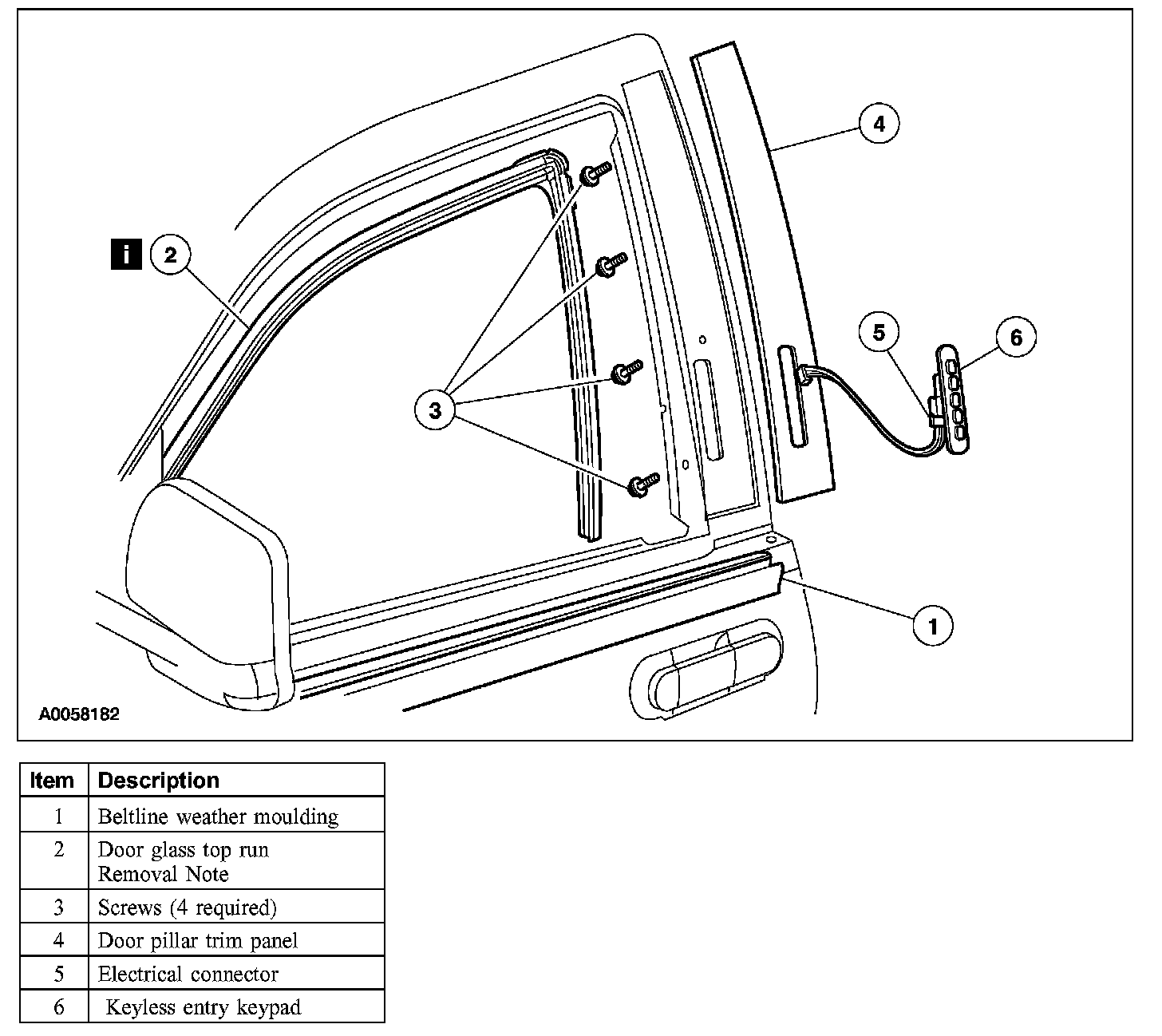 4

i 2

5

6

3

1

A0058182

| Item | Description |
|---|---|
| 1 | Beltline weather moulding |
| 2 | Door glass top run Removal Note |
| 3 | Screws (4 required) |
| 4 | Door pillar trim panel |
| 5 | Electrical connector |
| 6 | Keyless entry keypad |