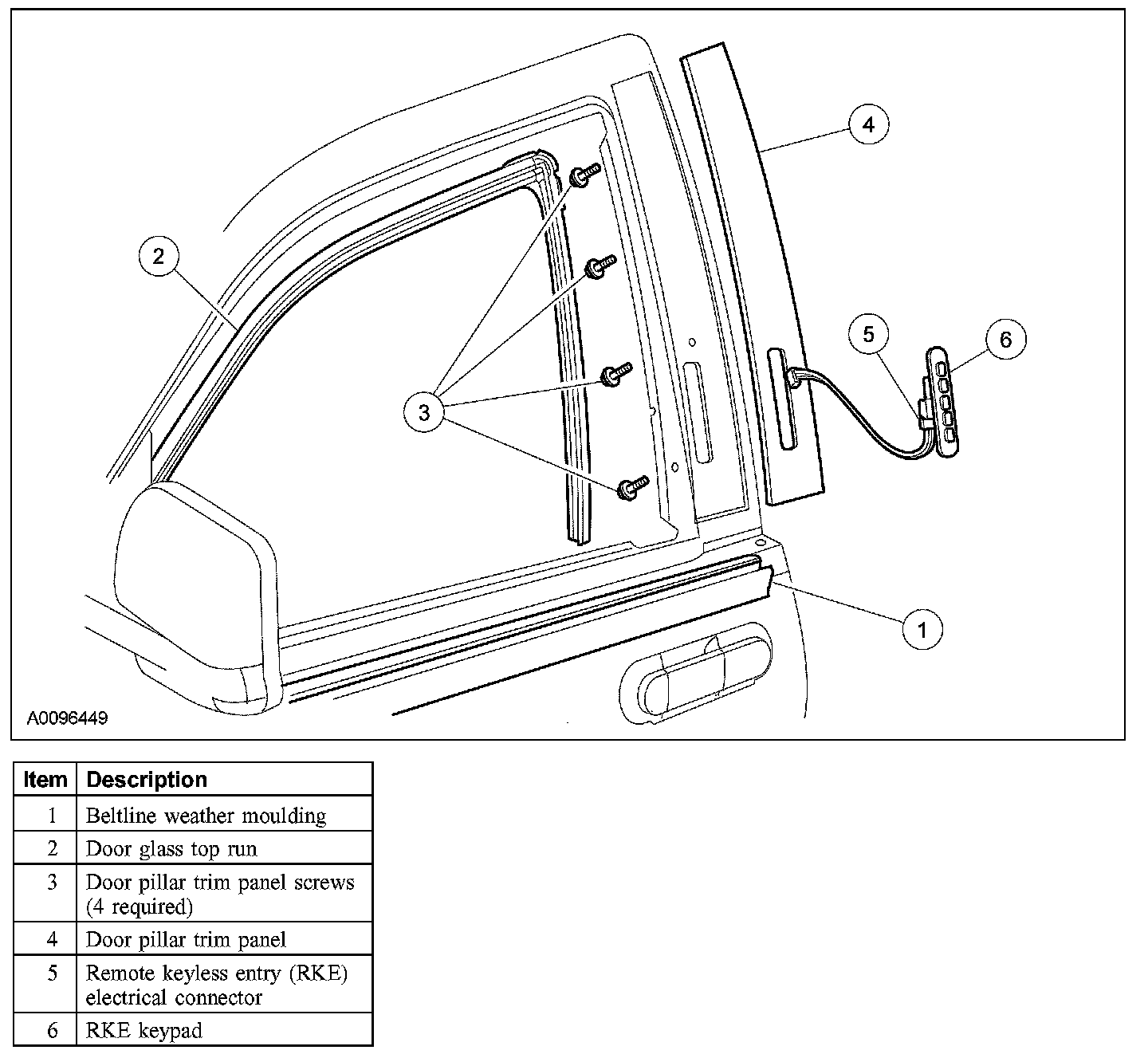 4

2

5

6

3

1

A0096449

| Item | Description |
|---|---|
| 1 | Beltline weather moulding |
| 2 | Door glass top run |
| 3 | Door pillar trim panel screws (4 required) |
| 4 | Door pillar trim panel |
| 5 | Remote keyless entry (RKE) electrical connector |
| 6 | RKE keypad |