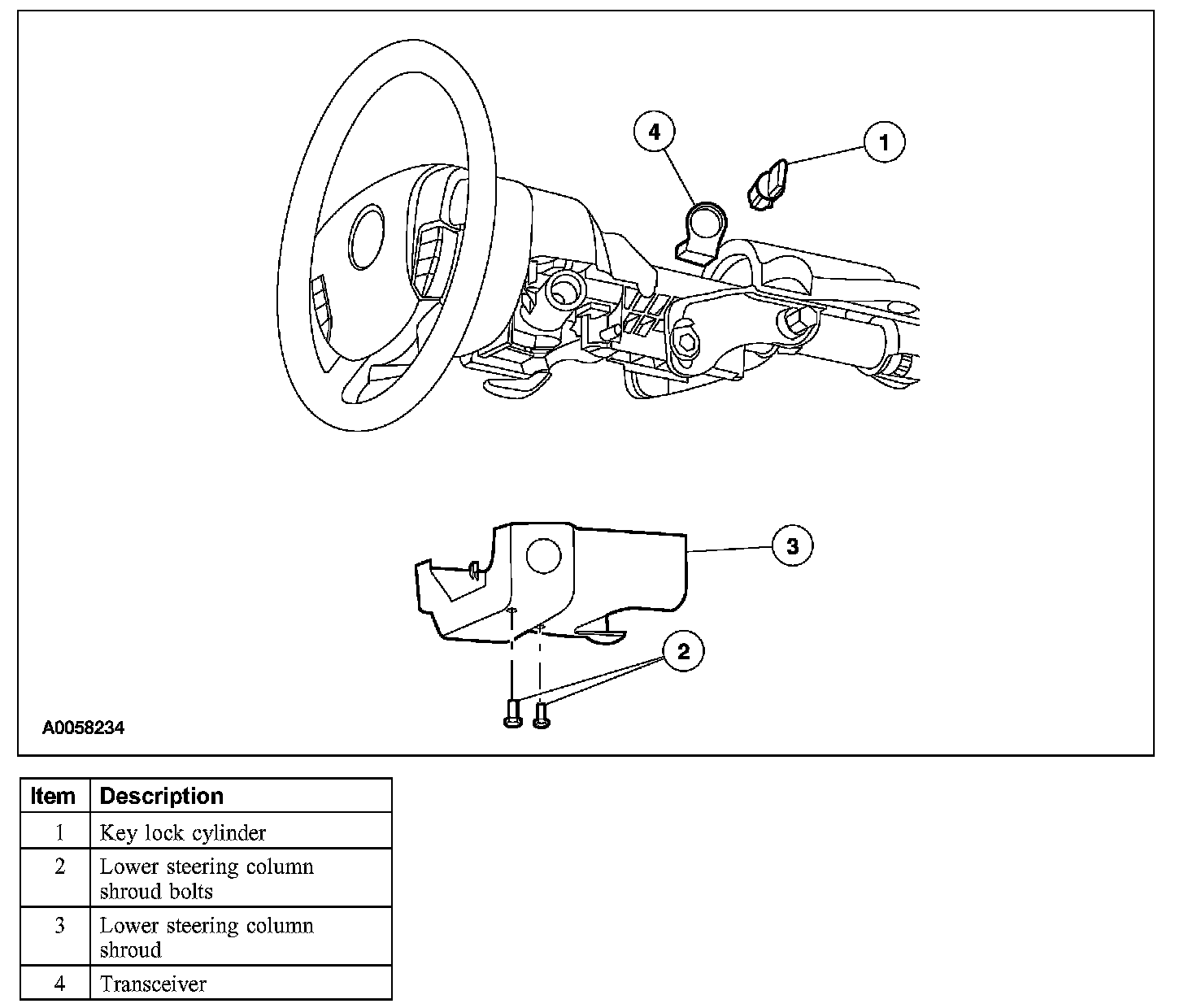 4

1

3

2

A0058234

| Item | Description |
|---|---|
| 1 | Key lock cylinder |
| 2 | Lower steering column shroud bolts |
| 3 | Lower steering column shroud |
| 4 | Transceiver |