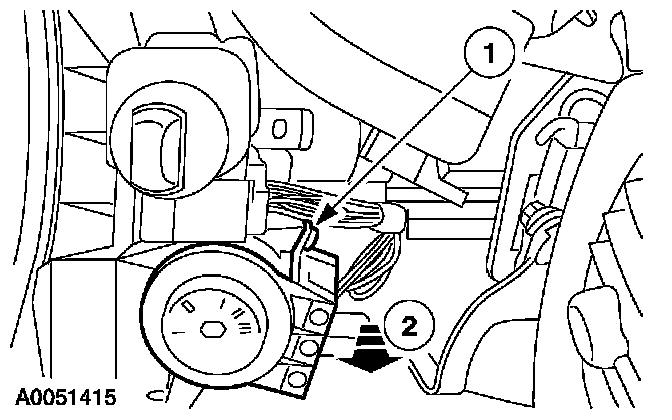 1
2
A0051415