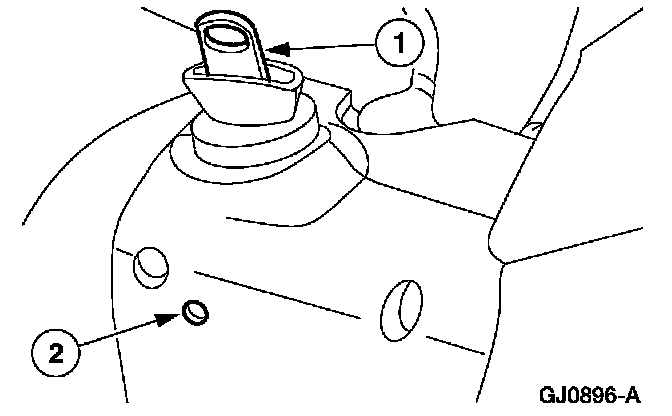 1

2

GJ0896-A