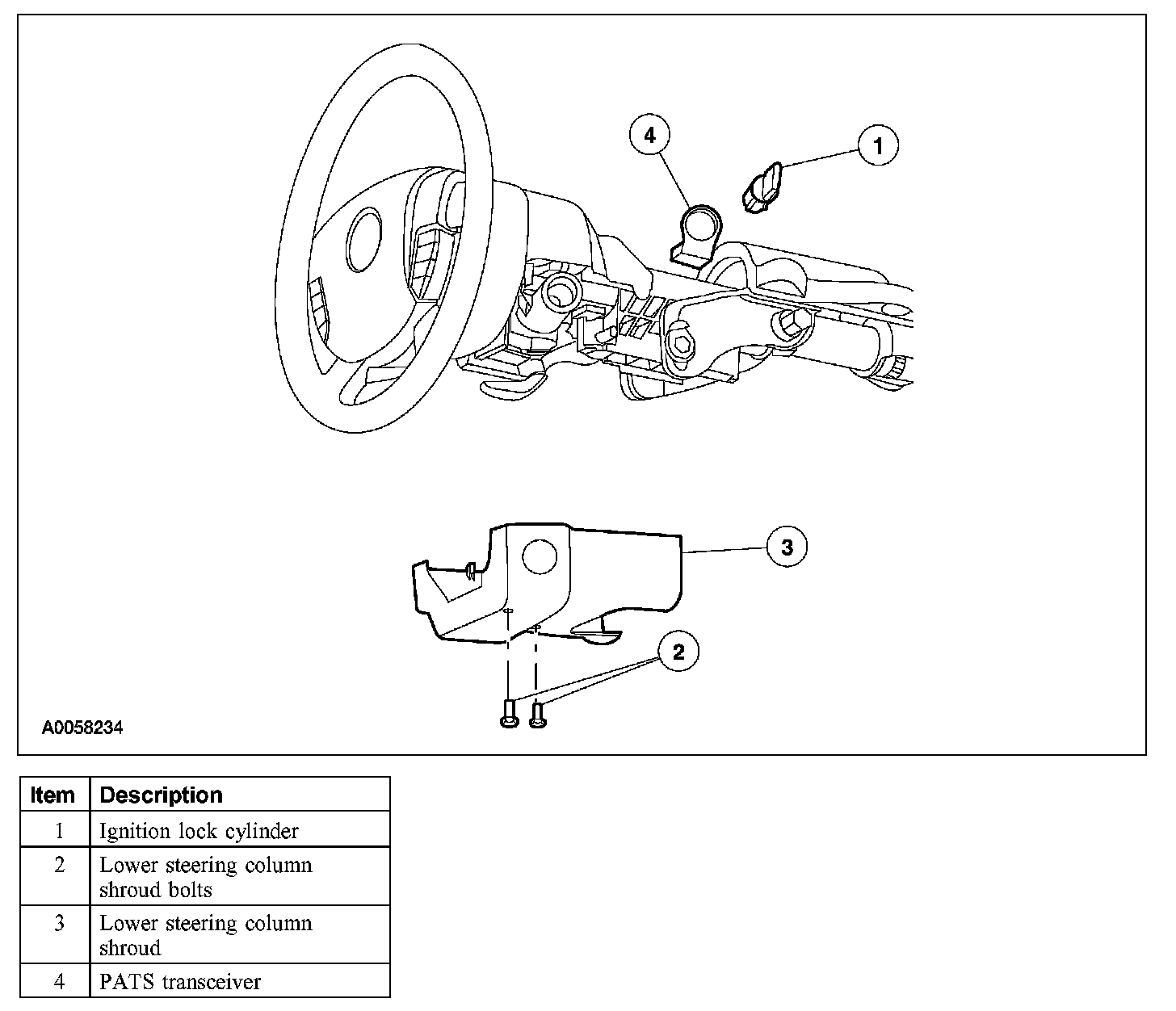 4
1
3
2
A0058234

| Item | Description |
|---|---|
| 1 | Ignition lock cylinder |
| 2 | Lower steering column shroud bolts |
| 3 | Lower steering column shroud |
| 4 | PATS transceiver |