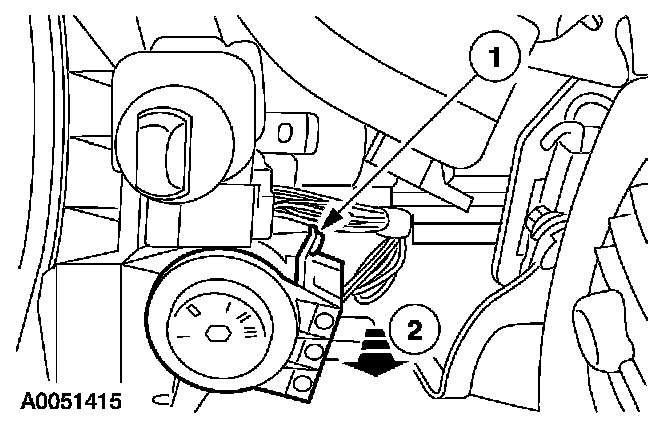 1
2
A0051415