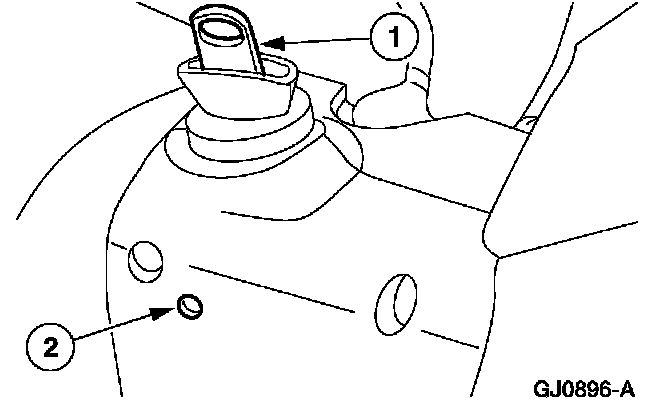 1
2
GJ0896-A