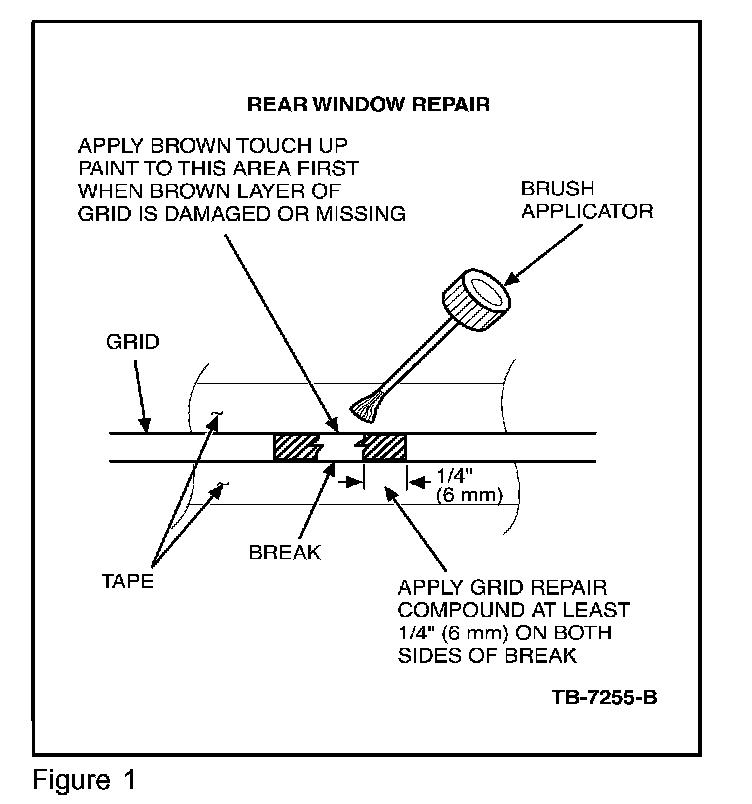 REAR WINDOW REPAIR

APPLY BROWN TOUCH UP PAINT TO THIS AREA FIRST WHEN BROWN LAYER OF GRID IS DAMAGED OR MISSING

BRUSH APPLICATOR

GRID

1/4" (6 mm)

BREAK

TAPE

APPLY GRID REPAIR COMPOUND AT LEAST 1/4" (6 mm) ON BOTH SIDES OF BREAK

TB-7255-B

Figure 1