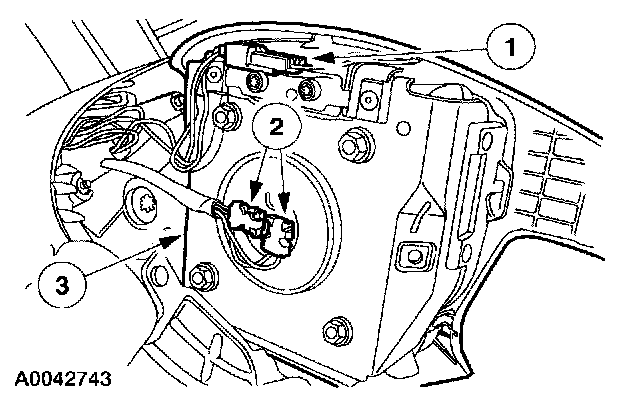 1
2
3
A0042743