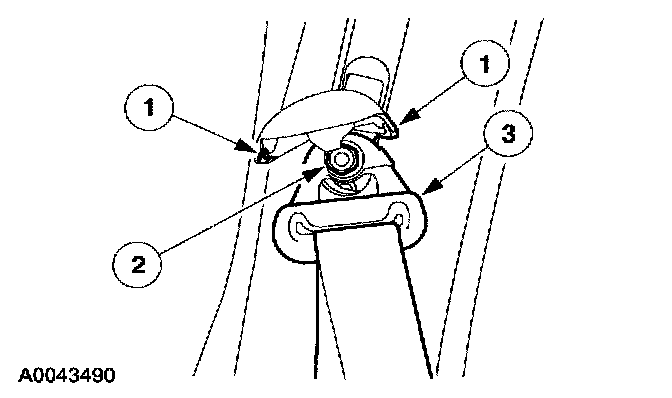 1
1
3
2
A0043490