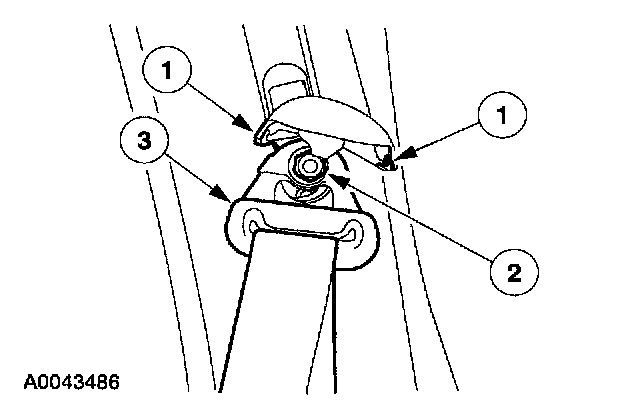 1
1
3
2
A0043486