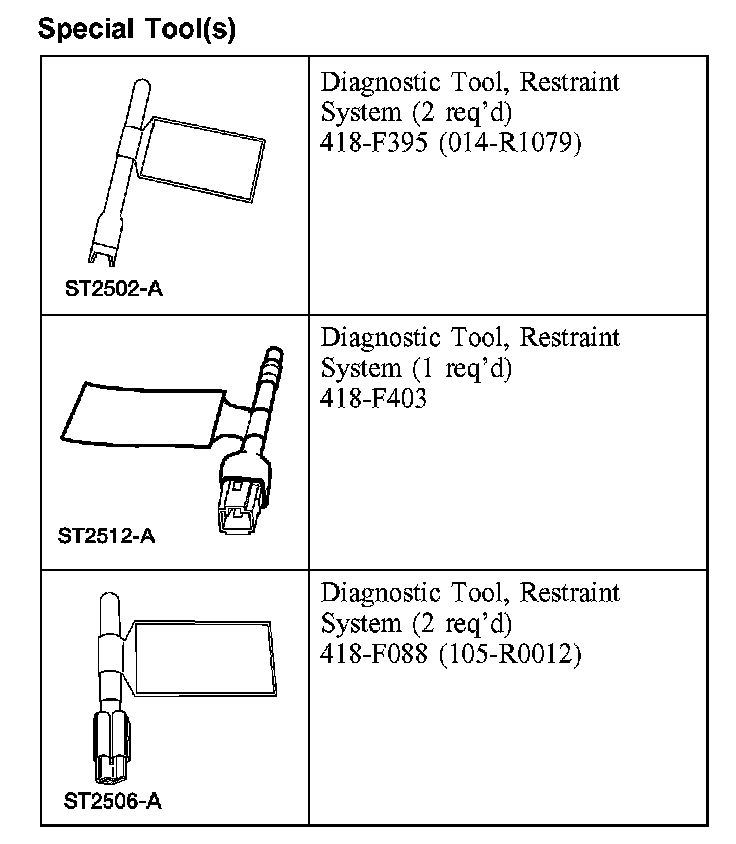 Special Tool(s)

| | |
|---|---|
| ST2502-A | Diagnostic Tool, Restraint System (2 req'd) 418-F395 (014-R1079) |
| ST2512-A | Diagnostic Tool, Restraint System (1 req'd) 418-F403 |
| ST2506-A | Diagnostic Tool, Restraint System (2 req'd) 418-F088 (105-R0012) |