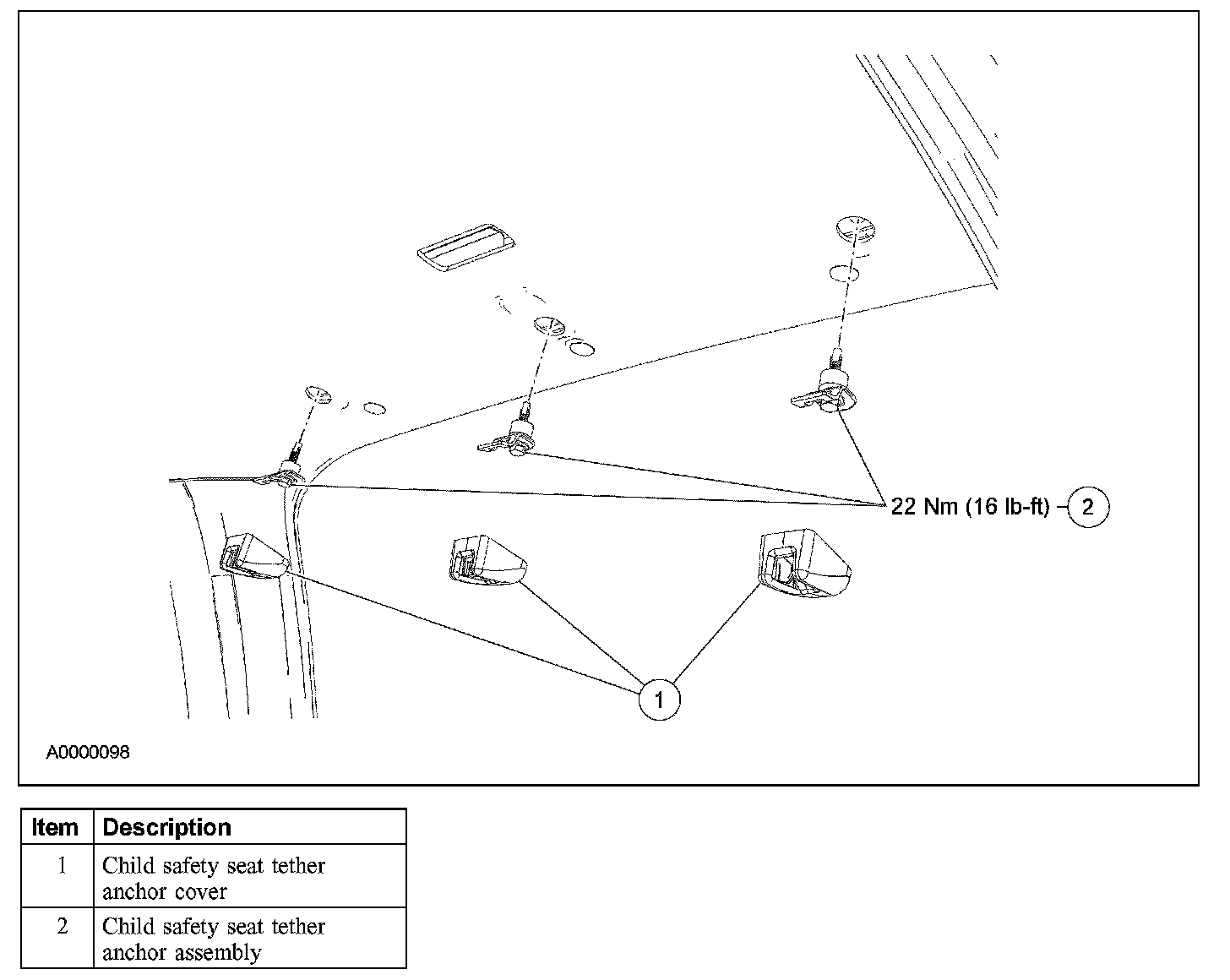 22 Nm (16 lb-ft) 2

1

A0000098

| Item | Description |
|---|---|
| 1 | Child safety seat tether anchor cover |
| 2 | Child safety seat tether anchor assembly |