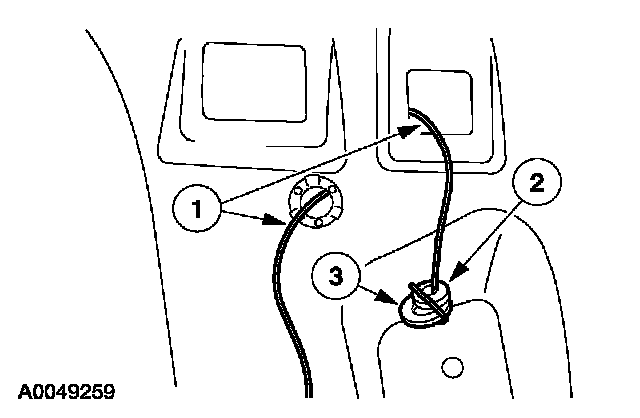 1
2
3
A0049259