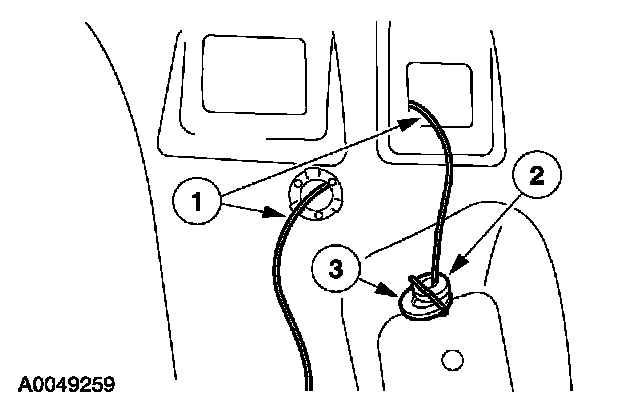 1
2
3
A0049259