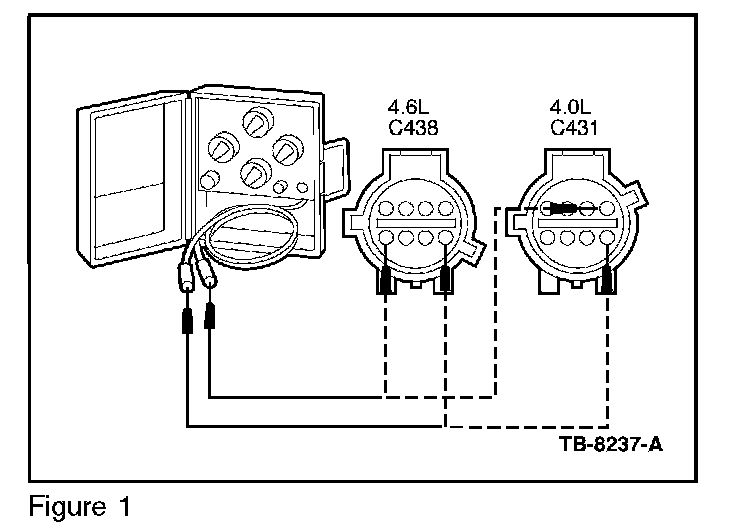 4.6L
C438

4.0L
C431

TB-8237-A

Figure 1