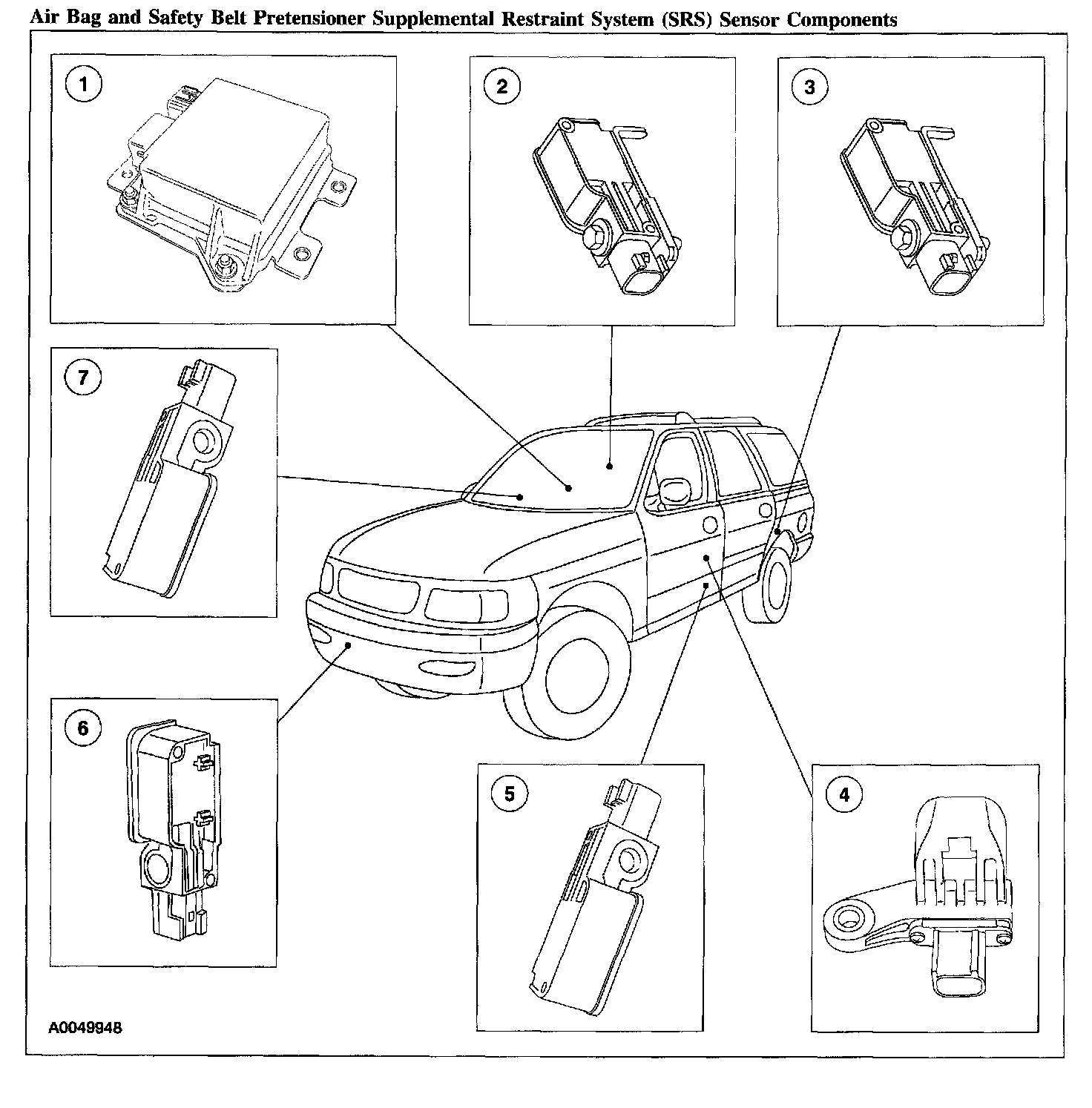 Air Bag and Safety Belt Pretensioner Supplemental Restraint System (SRS) Sensor Components

1

2

3

7

6

5

4

A0049948