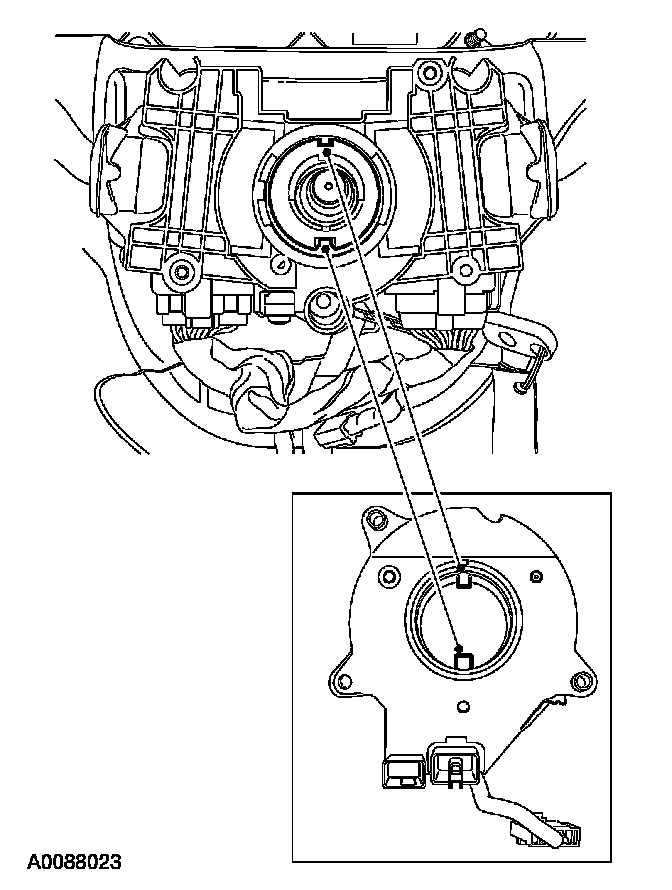 A0088023